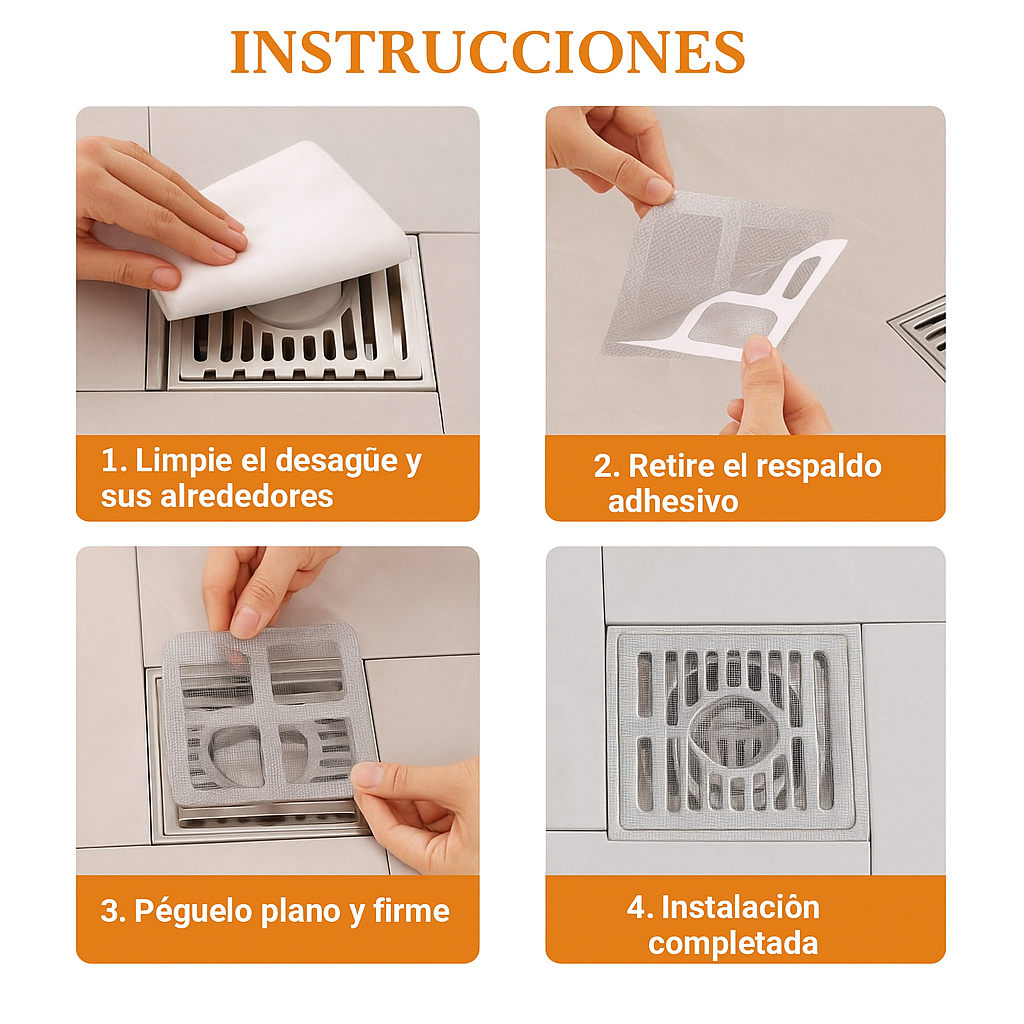 INSTRUCCIONES

1. Limpie el desagüe y sus alrededores

2. Retire el respaldo adhesivo

3. Péguelo plano y firme

4. Instalación completada