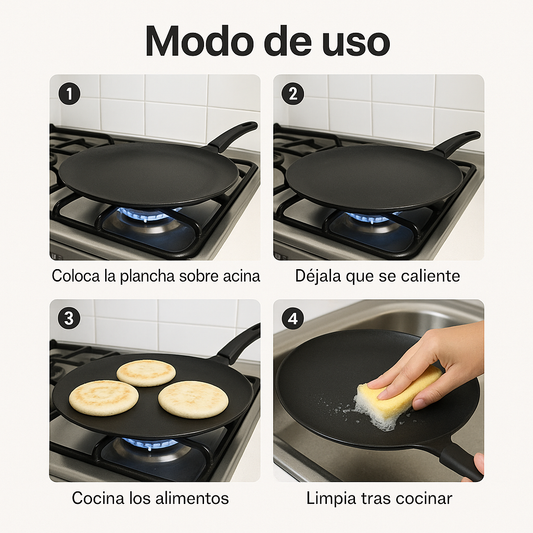 Modo de uso

1

Coloca la plancha sobre acina

2

Déjala que se caliente

3

Cocina los alimentos

4

Limpia tras cocinar