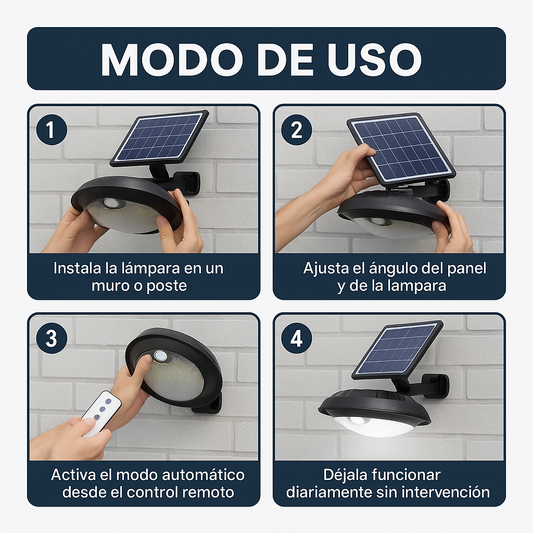 MODO DE USO

1

Instala la lámpara en un muro o poste

2

Ajusta el ángulo del panel y de la lampara

3

Activa el modo automático desde el control remoto

4

Déjala funcionar diariamente sin intervención