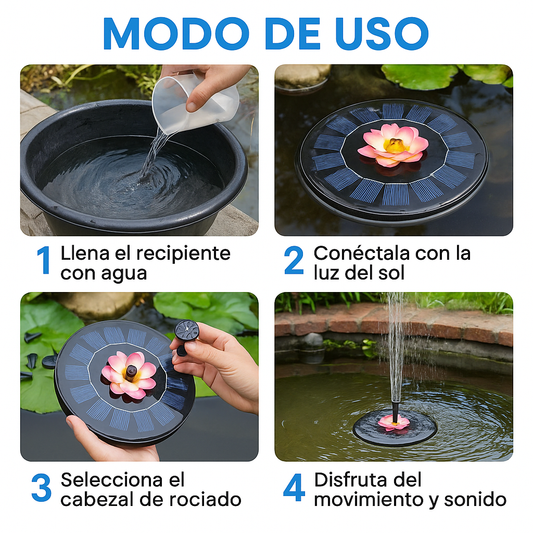 MODO DE USO

1 Llena el recipiente con agua

2 Conéctala con la luz del sol

3 Selecciona el cabezal de rociado

4 Disfruta del movimiento y sonido