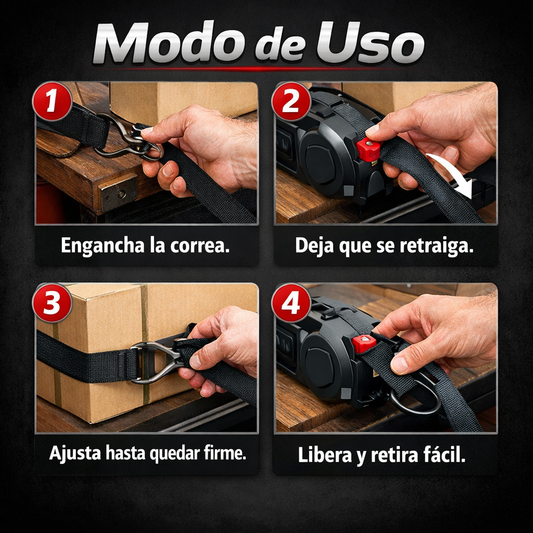 Modo de Uso

1
Engancha la correa.

2
Deja que se retraiga.

3
Ajusta hasta quedar firme.

4
Libera y retira fácil.