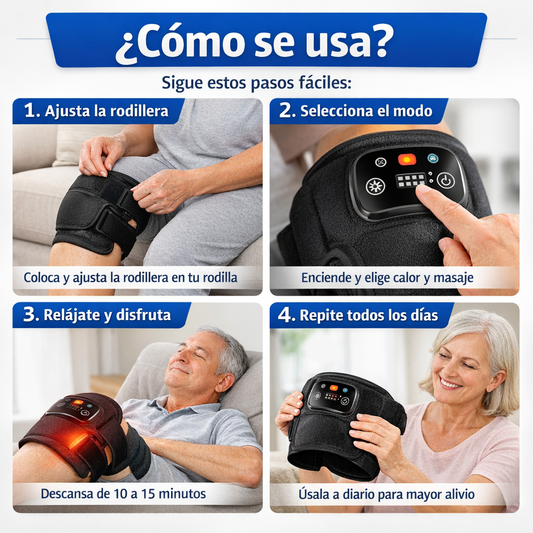 ¿Cómo se usa?

Sigue estos pasos fáciles:

1. Ajusta la rodillera

Coloca y ajusta la rodillera en tu rodilla

2. Selecciona el modo

Enciende y elige calor y masaje

3. Relájate y disfruta

Descansa de 10 a 15 minutos

4. Repite todos los días

Úsala a diario para mayor alivio