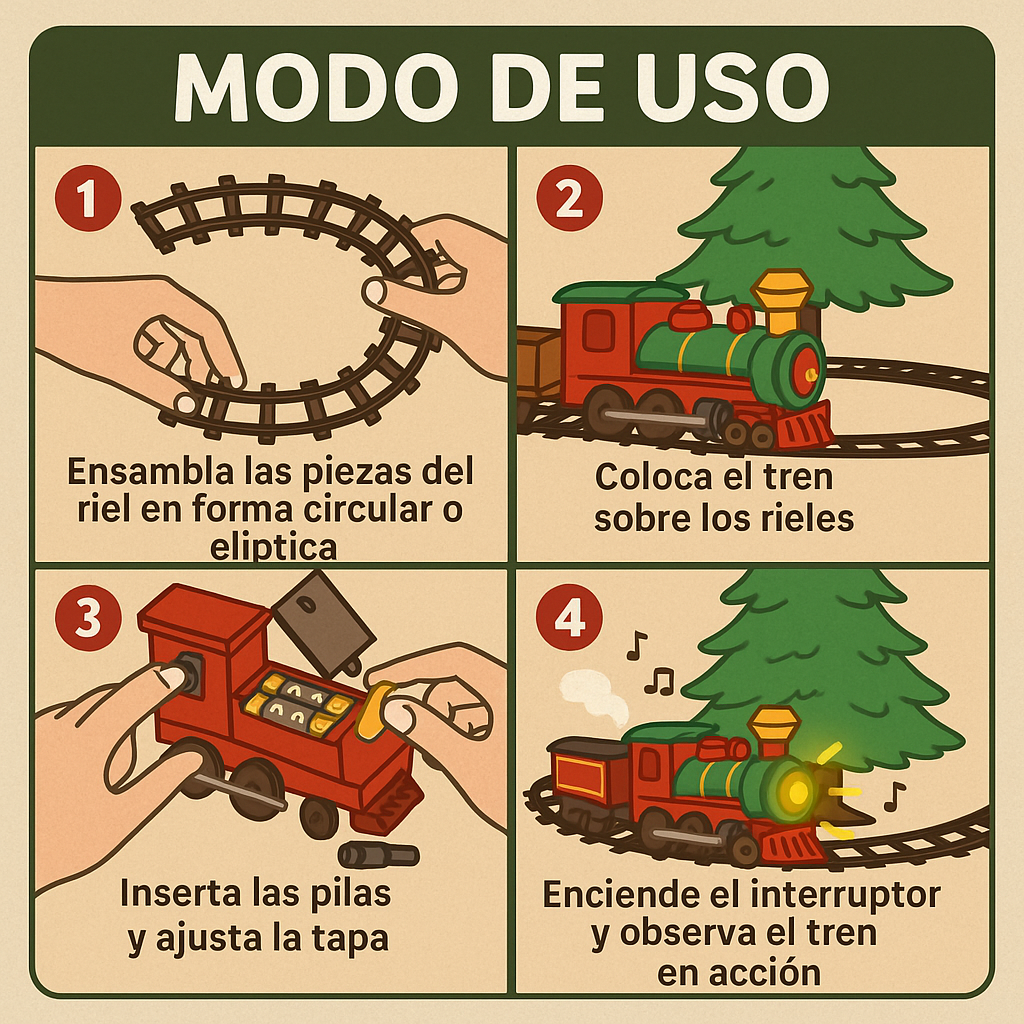 MODO DE USO

1

Ensambla las piezas del riel en forma circular o eliptica

2

Coloca el tren sobre los rieles

3

Inserta las pilas y ajusta la tapa

4

Enciende el interruptor y observa el tren en acción