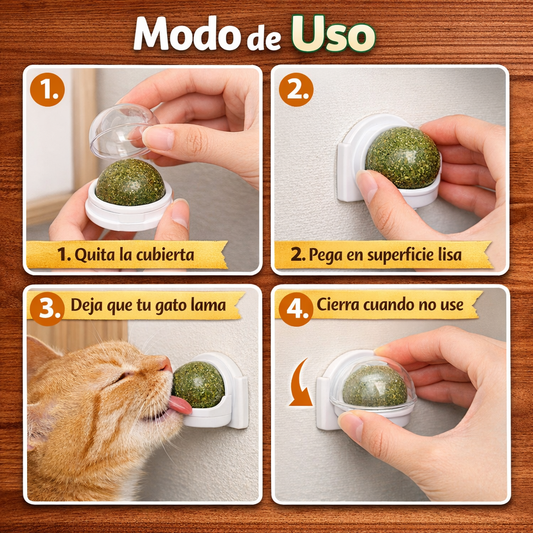 Modo de Uso

1.
1. Quita la cubierta

2.
2. Pega en superficie lisa

3. Deja que tu gato lama

4. Cierra cuando no use