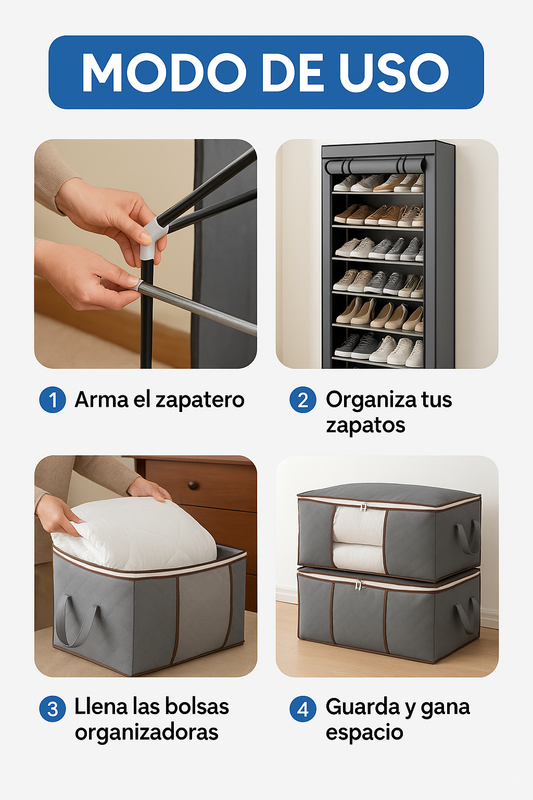 MODO DE USO

1 Arma el zapatero

2 Organiza tus zapatos

3 Llena las bolsas organizadoras

4 Guarda y gana espacio