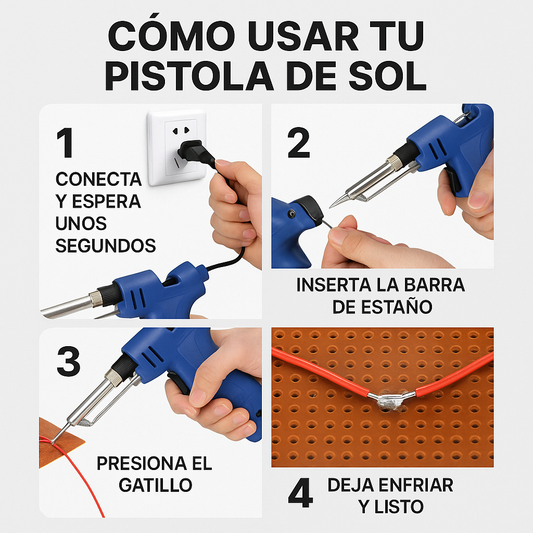 CÓMO USAR TU PISTOLA DE SOL

1
CONECTA Y ESPERA UNOS SEGUNDOS

2
INSERTA LA BARRA DE ESTAÑO

3
PRESIONA EL GATILLO

4
DEJA ENFRIAR Y LISTO