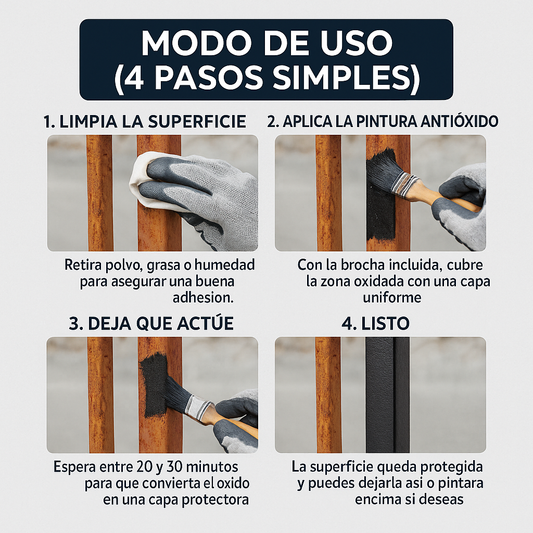 MODO DE USO
(4 PASOS SIMPLES)

1. LIMPIA LA SUPERFICIE

Retira polvo, grasa o humedad para asegurar una buena adhesion.

2. APLICA LA PINTURA ANTIÓXIDO

Con la brocha incluida, cubre la zona oxidada con una capa uniforme

3. DEJA QUE ACTÚE

Espera entre 20 y 30 minutos para que convierta el oxido en una capa protectora

4. LISTO

La superficie queda protegida y puedes dejarla asi o pintara encima si deseas