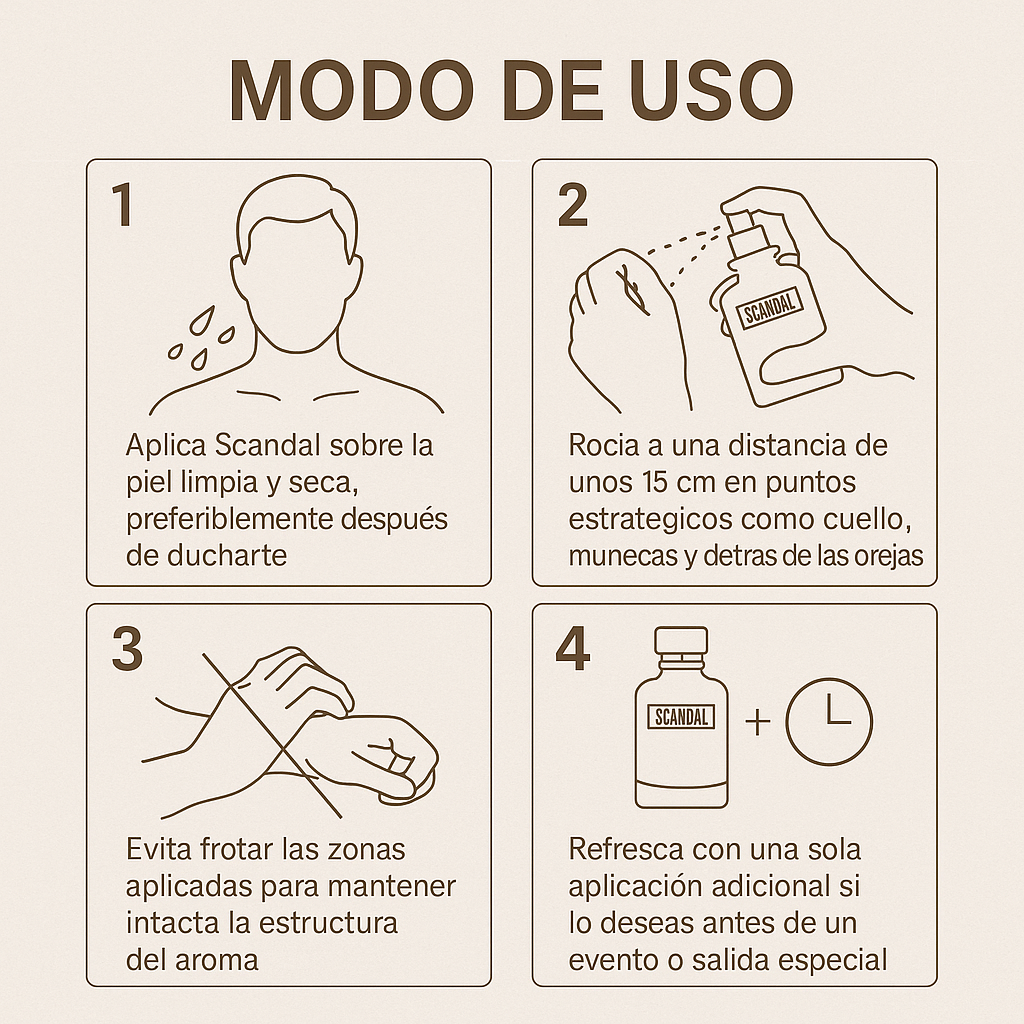 MODO DE USO

1

Aplica Scandal sobre la piel limpia y seca, preferiblemente después de ducharte

2

SCANDAL

Rocia a una distancia de unos 15 cm en puntos estrategicos como cuello, munecas y detras de las orejas

3

Evita frotar las zonas aplicadas para mantener intacta la estructura del aroma

4

SCANDAL

+

Refresca con una sola aplicación adicional si lo deseas antes de un evento o salida especial