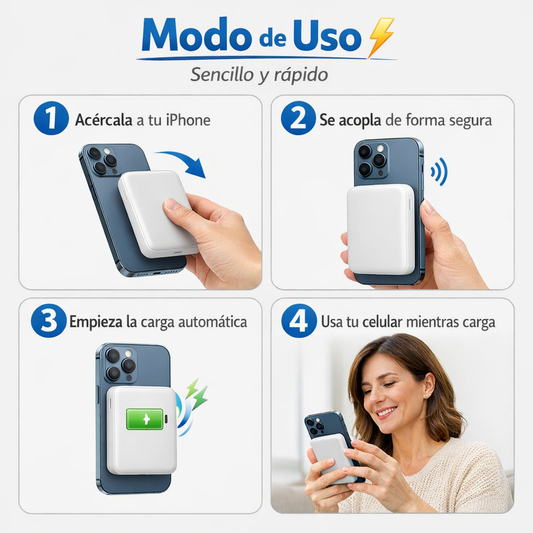 Modo de Uso

Sencillo y rápido

1 Acércala a tu iPhone

2 Se acopla de forma segura

3 Empieza la carga automática

4 Usa tu celular mientras carga