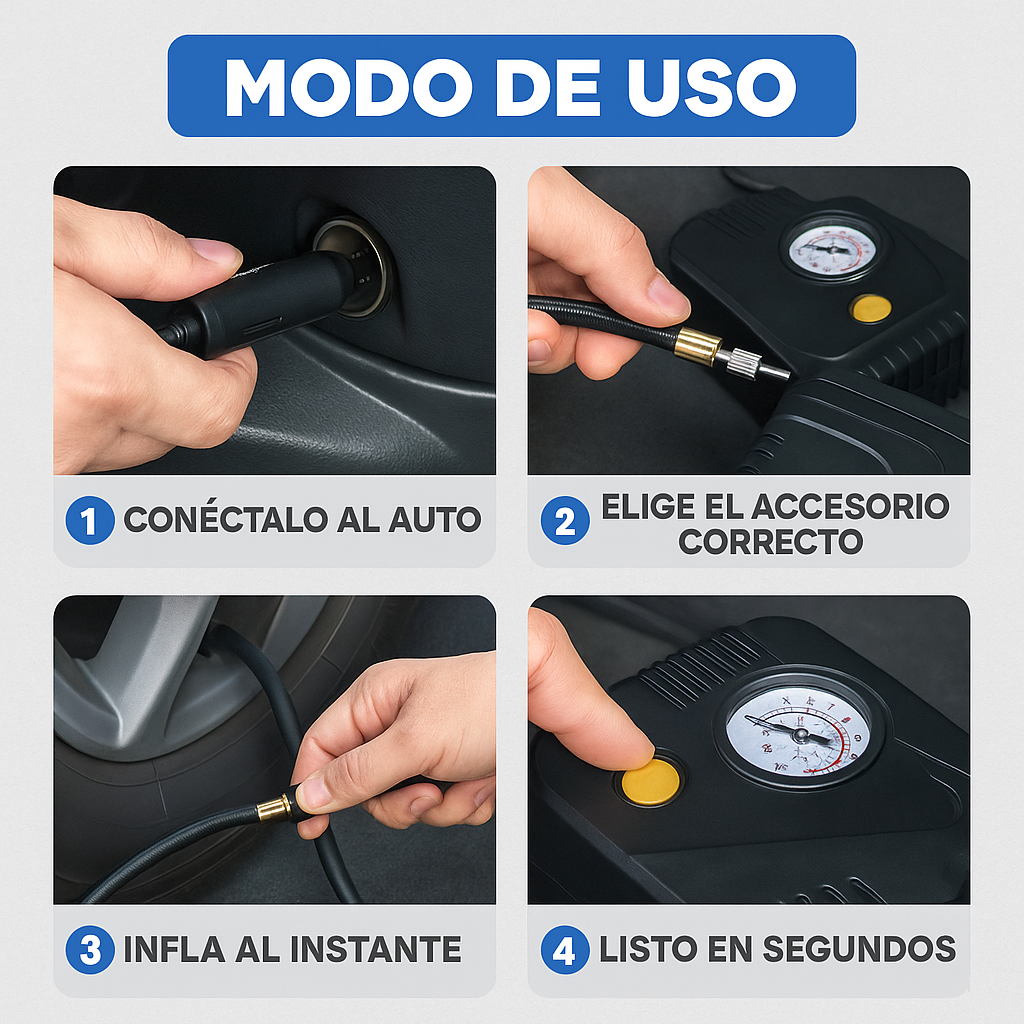 MODO DE USO

1 CONÉCTALO AL AUTO

2 ELIGE EL ACCESORIO CORRECTO

3 INFLA AL INSTANTE

4 LISTO EN SEGUNDOS