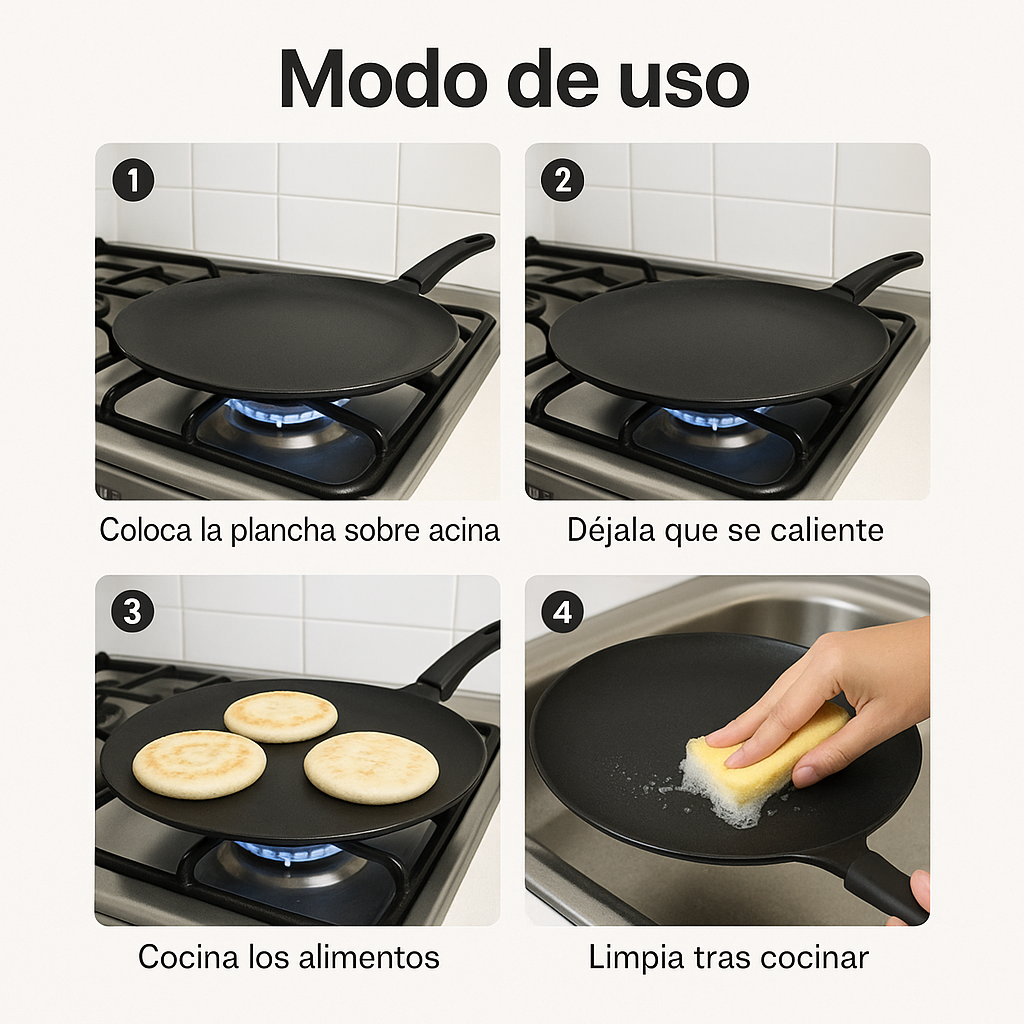 Modo de uso

1

Coloca la plancha sobre acina

2

Déjala que se caliente

3

Cocina los alimentos

4

Limpia tras cocinar