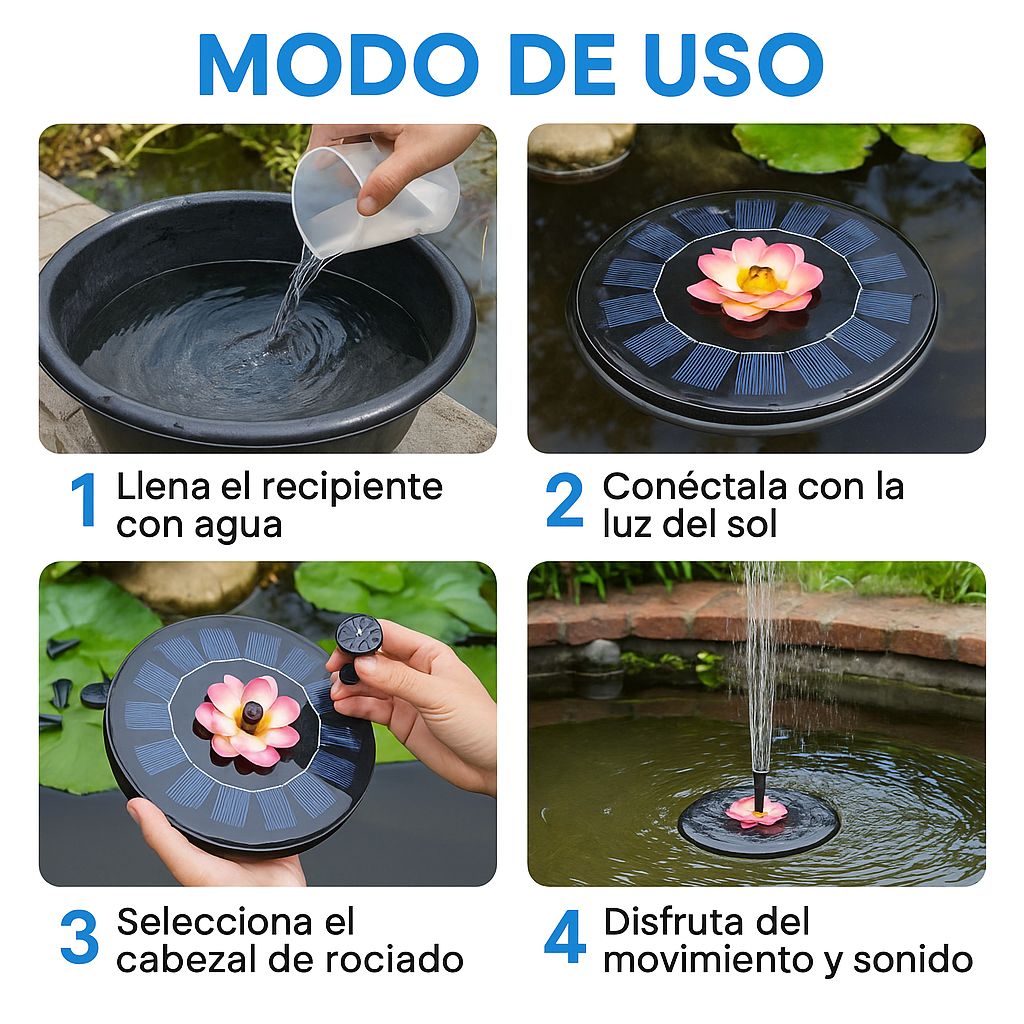 MODO DE USO

1 Llena el recipiente con agua

2 Conéctala con la luz del sol

3 Selecciona el cabezal de rociado

4 Disfruta del movimiento y sonido