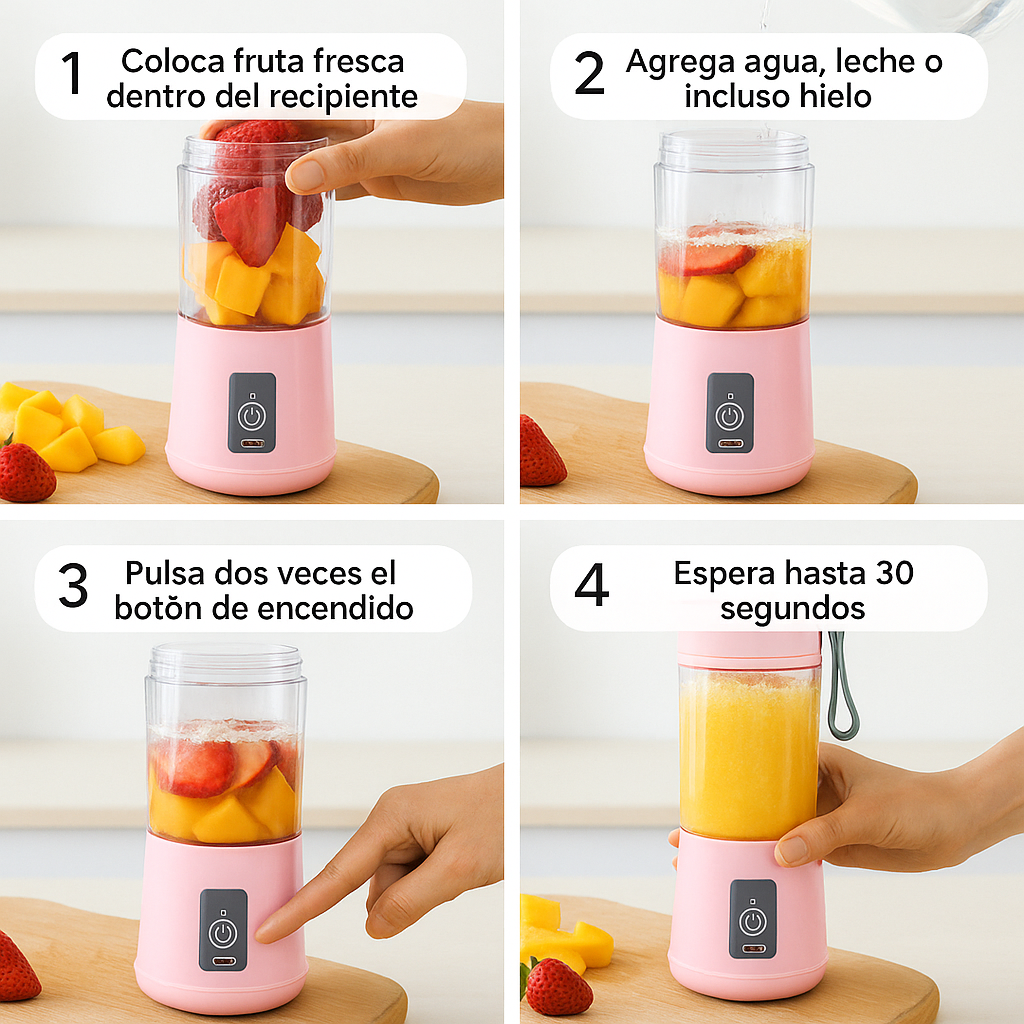 1 Coloca fruta fresca dentro del recipiente

2 Agrega agua, leche o incluso hielo

3 Pulsa dos veces el botŏn de encendido

4 Espera hasta 30 segundos