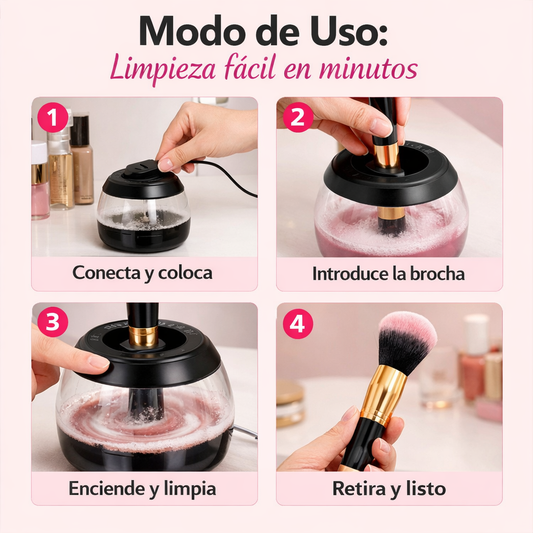 Modo de Uso:
Limpieza fácil en minutos

1
Conecta y coloca

2
Introduce la brocha

3
Enciende y limpia

4
Retira y listo