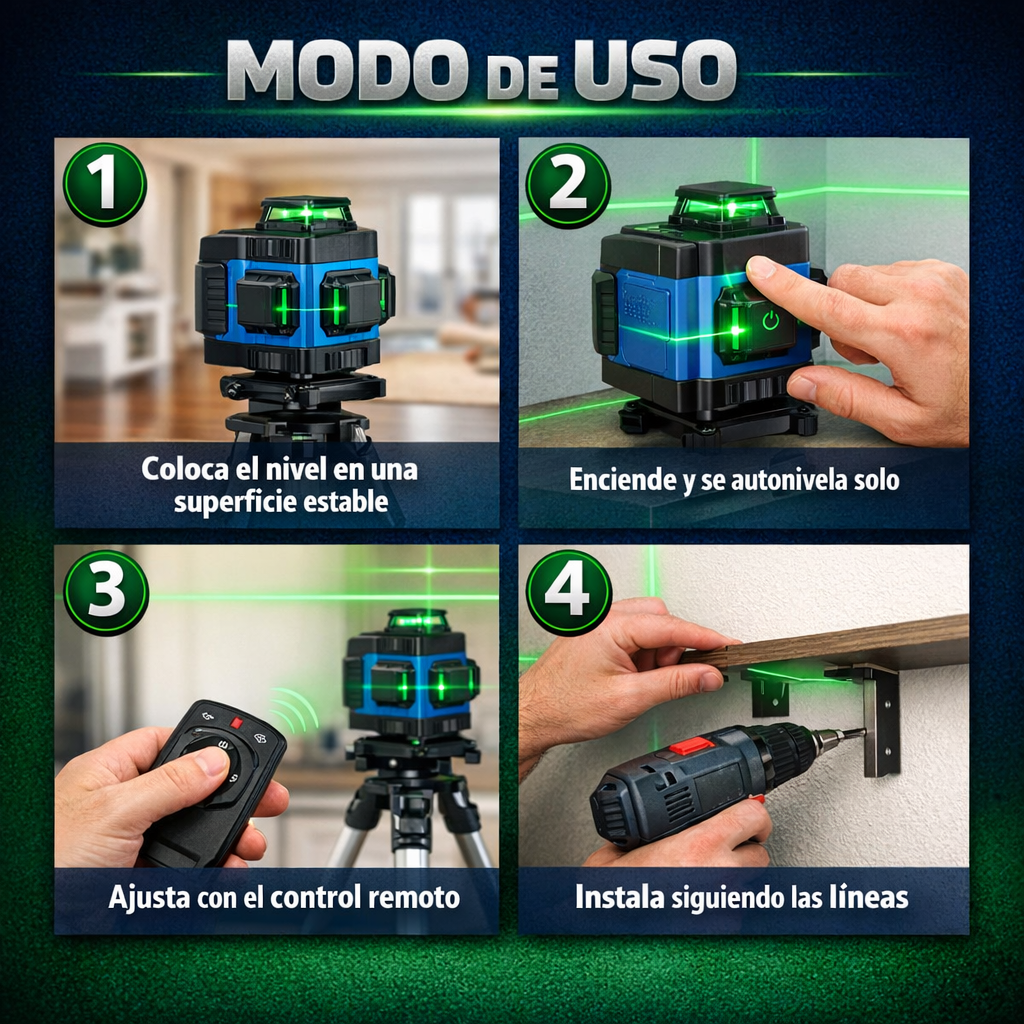 MODO DE USO

1

Coloca el nivel en una superficie estable

2

Enciende y se autonivela solo

3

Ajusta con el control remoto

4

Instala siguiendo las líneas