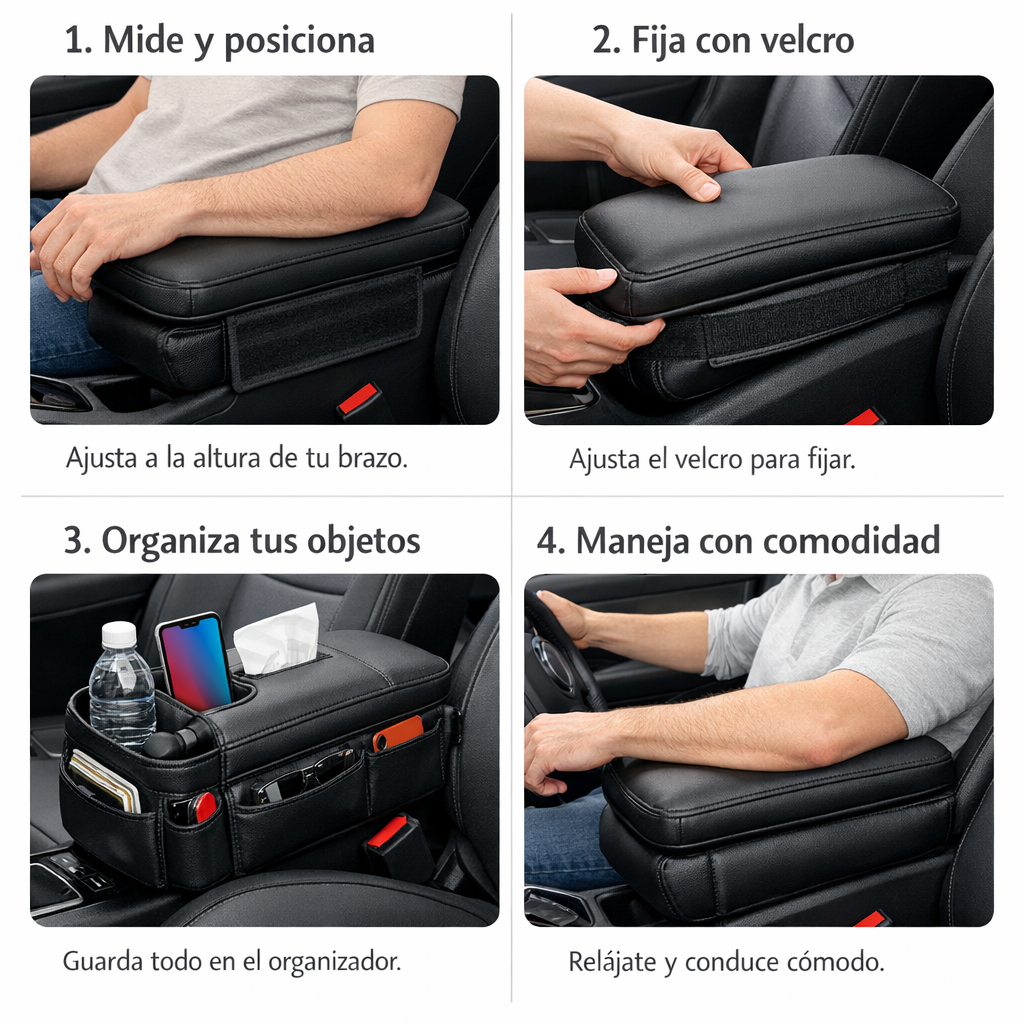 1. Mide y posiciona

Ajusta a la altura de tu brazo.

2. Fija con velcro

Ajusta el velcro para fijar.

3. Organiza tus objetos

Guarda todo en el organizador.

4. Maneja con comodidad

Relájate y conduce cómodo.