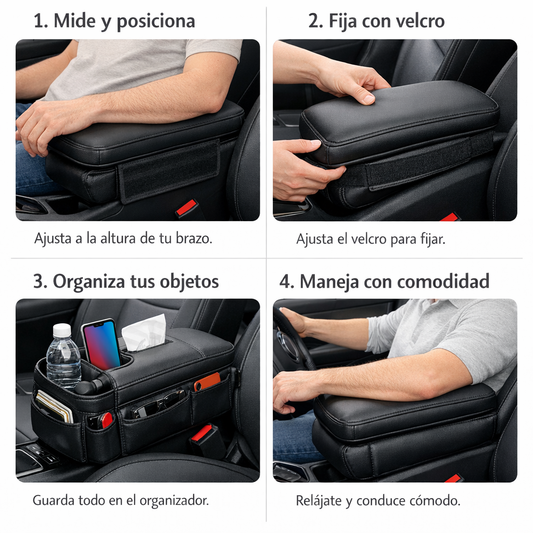 1. Mide y posiciona

Ajusta a la altura de tu brazo.

2. Fija con velcro

Ajusta el velcro para fijar.

3. Organiza tus objetos

Guarda todo en el organizador.

4. Maneja con comodidad

Relájate y conduce cómodo.