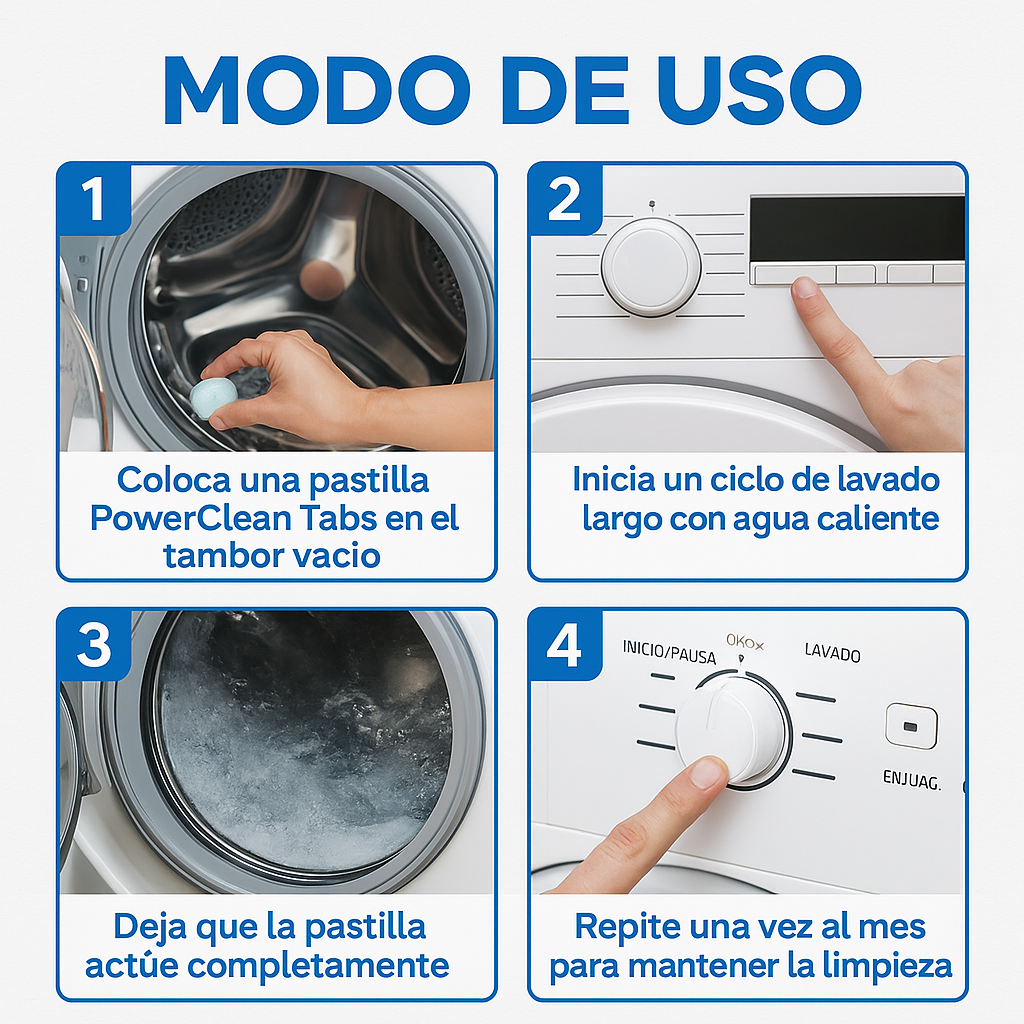 MODO DE USO

1

Coloca una pastilla PowerClean Tabs en el tambor vacio

2

Inicia un ciclo de lavado largo con agua caliente

3

Deja que la pastilla actúe completamente

4

INICIO/PAUSA

OKOX

LAVADO

ENJUAG.

Repite una vez al mes para mantener la limpieza