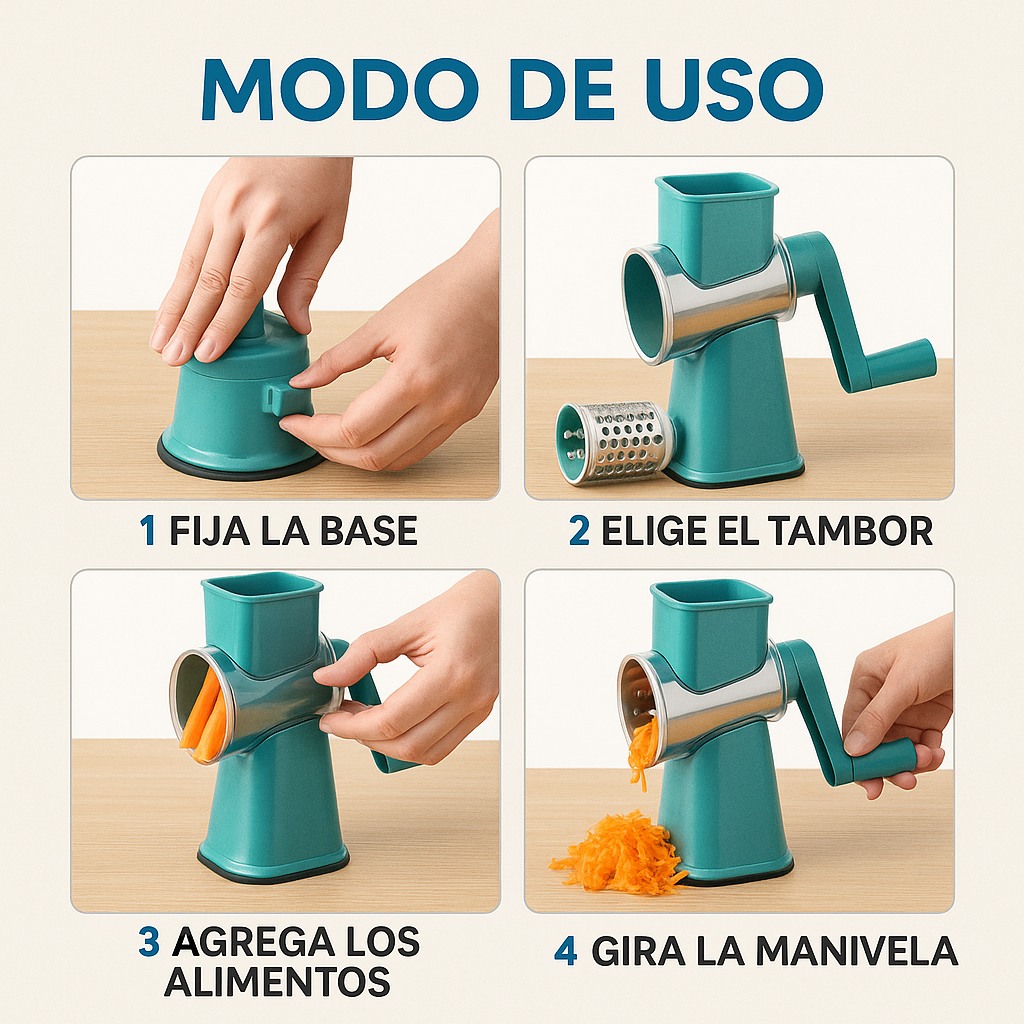 MODO DE USO

1 FIJA LA BASE

2 ELIGE EL TAMBOR

3 AGREGA LOS ALIMENTOS

4 GIRA LA MANIVELA