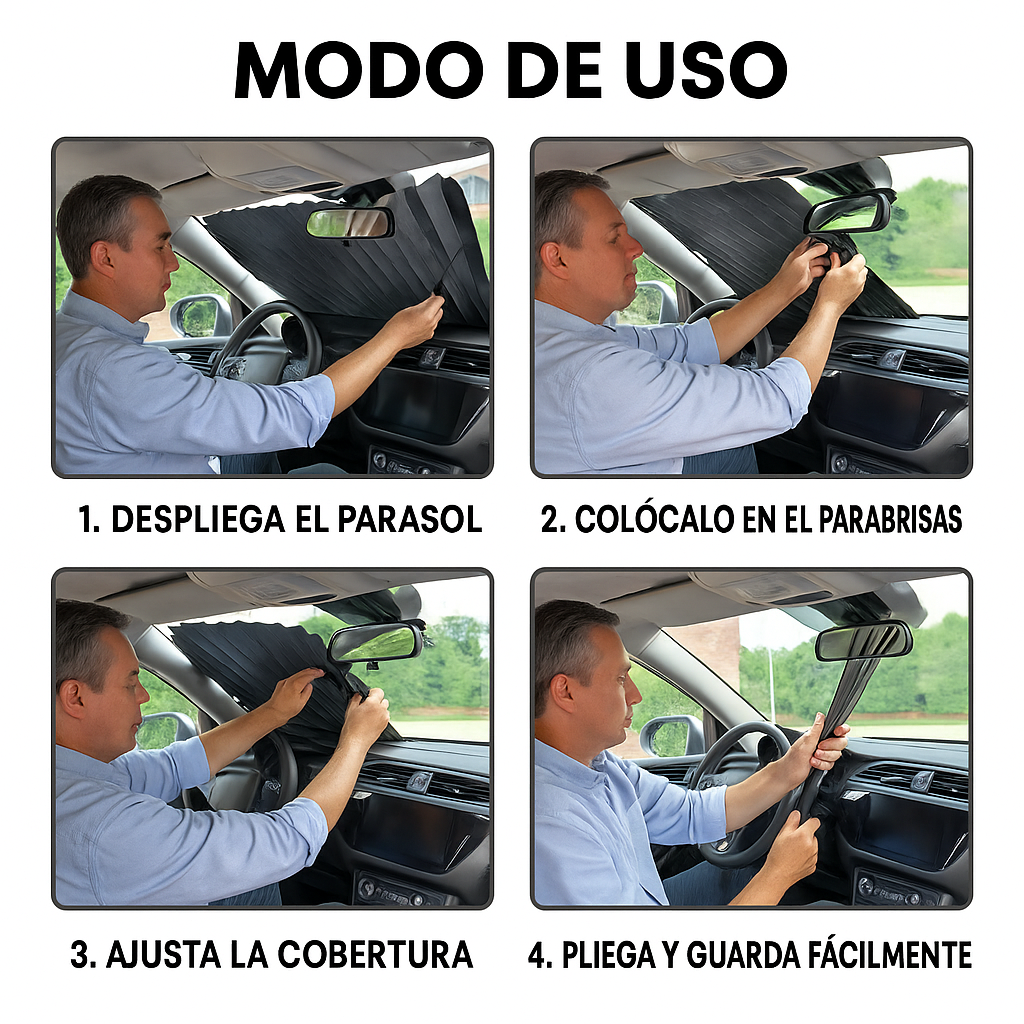 MODO DE USO

1. DESPLIEGA EL PARASOL

2. COLÓCALO EN EL PARABRISAS

3. AJUSTA LA COBERTURA

4. PLIEGA Y GUARDA FÁCILMENTE