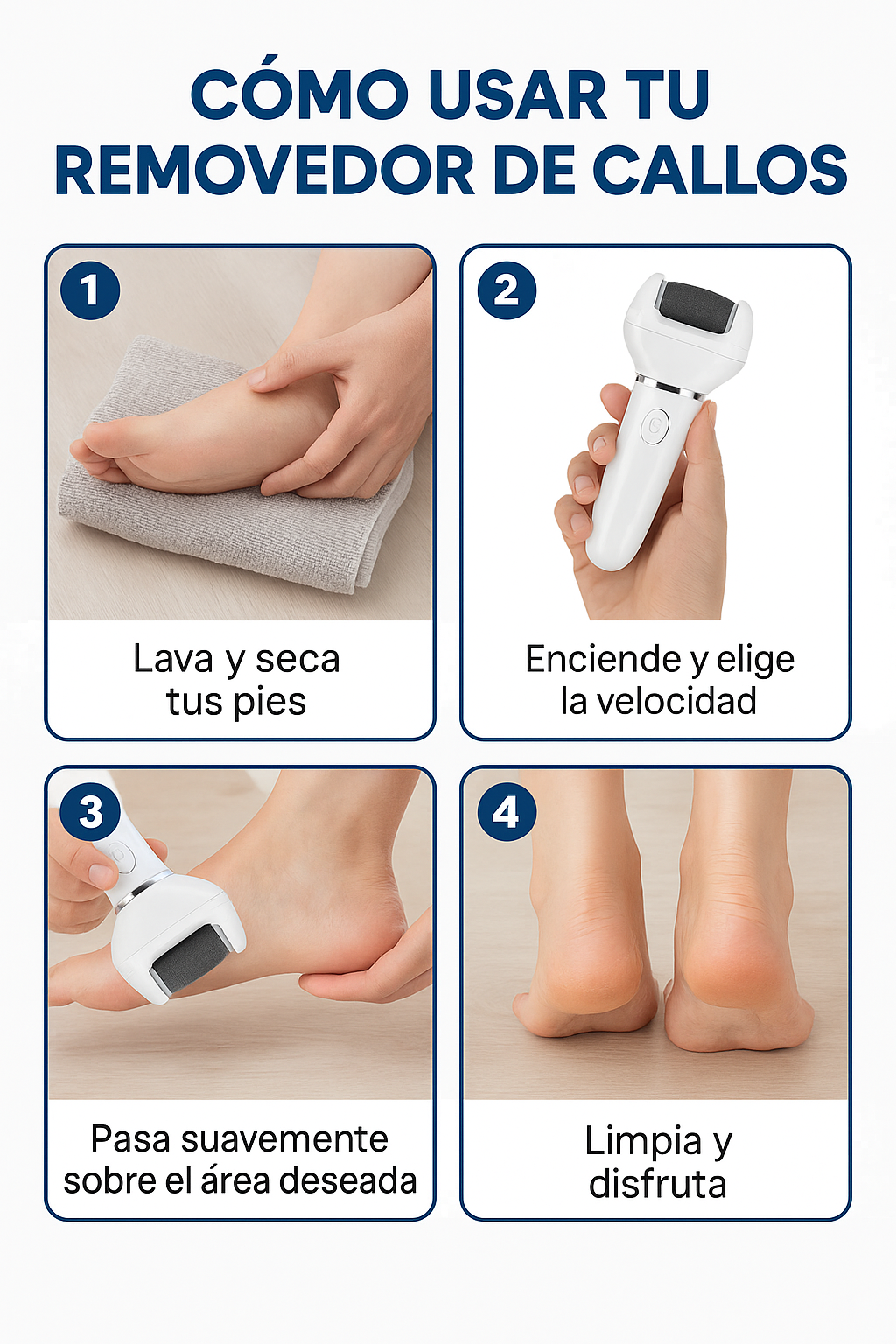 CÓMO USAR TU REMOVEDOR DE CALLOS

1
Lava y seca tus pies

2
Enciende y elige la velocidad

3
Pasa suavemente sobre el área deseada

4
Limpia y disfruta