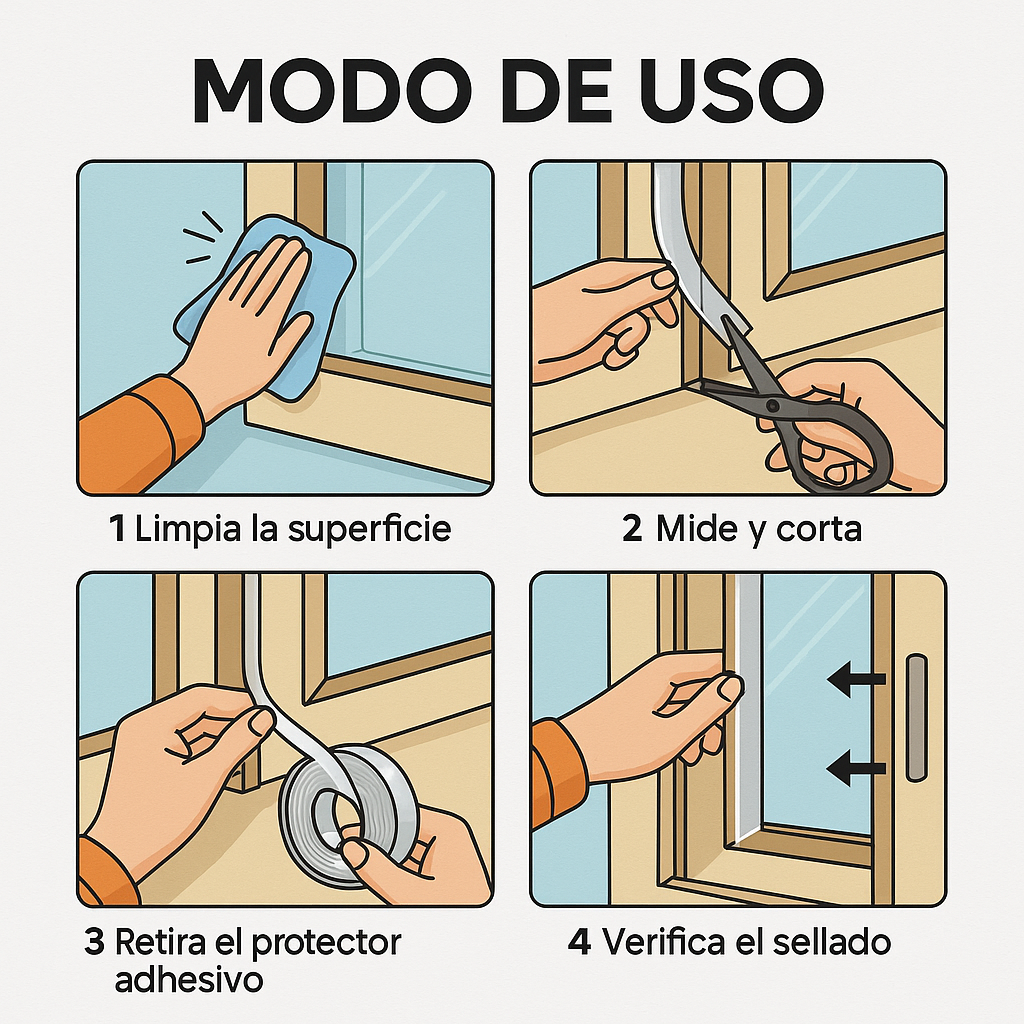 MODO DE USO

1 Limpia la superficie

2 Mide y corta

3 Retira el protector adhesivo

4 Verifica el sellado