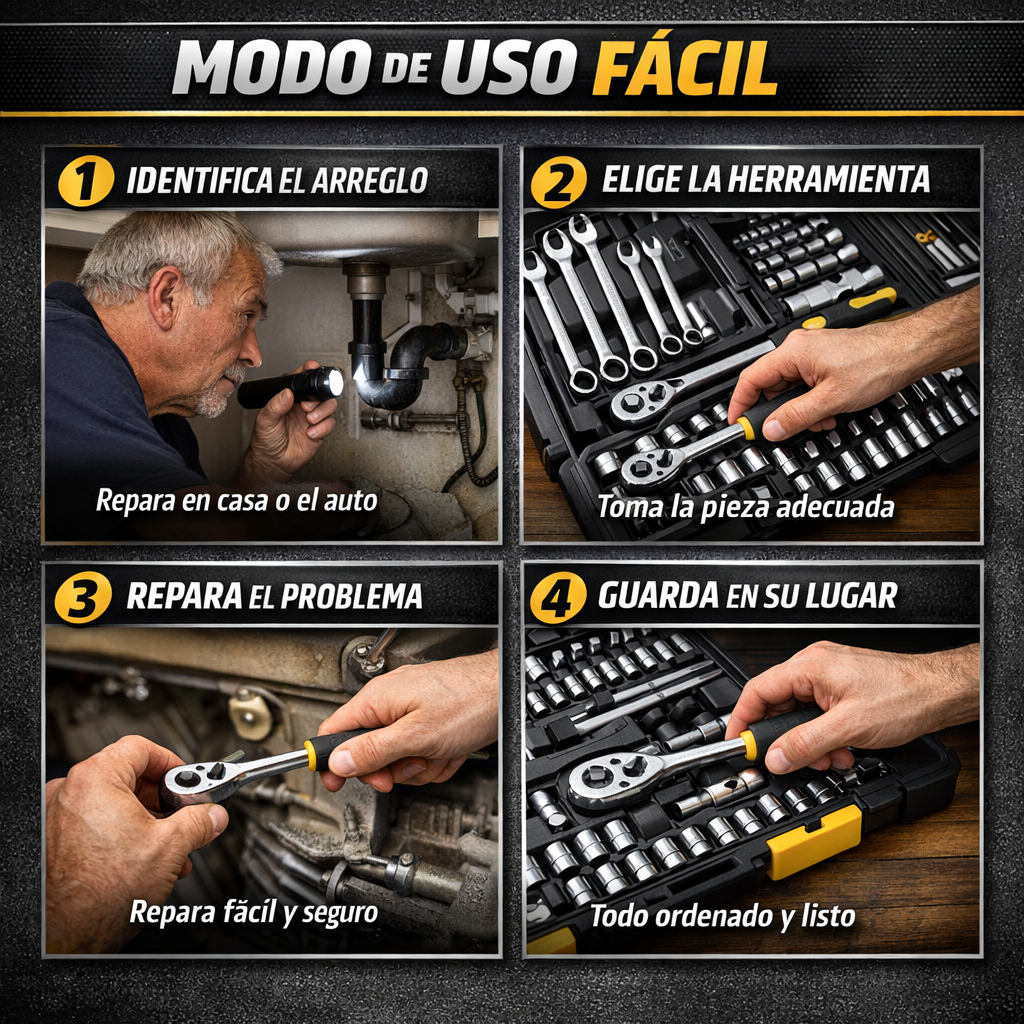 MODO DE USO FÁCIL

1 IDENTIFICA EL ARREGLO

Repara en casa o el auto

2 ELIGE LA HERRAMIENTA

Toma la pieza adecuada

3 REPARA EL PROBLEMA

Repara fäcil y seguro

4 GUARDA EN SU LUGAR

Todo ordenado y listo