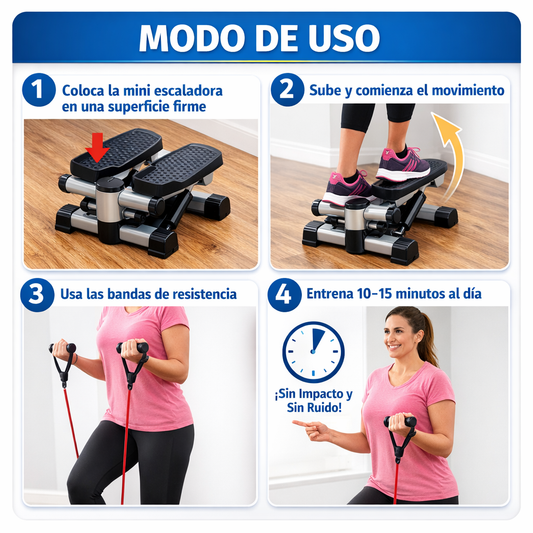 MODO DE USO

1 Coloca la mini escaladora en una superficie firme

2 Sube y comienza el movimiento

3 Usa las bandas de resistencia

4 Entrena 10–15 minutos al día

¡Sin Impacto y Sin Ruido!