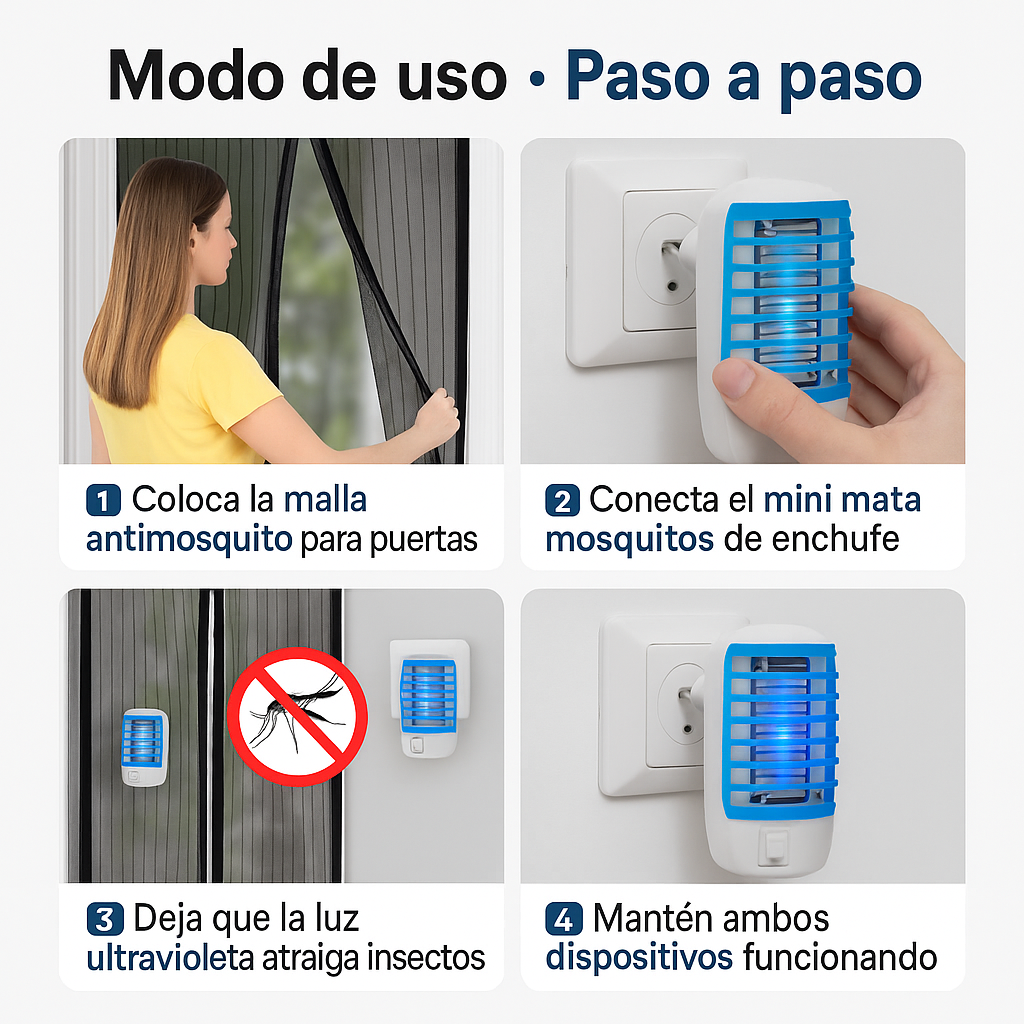 Modo de uso • Paso a paso

1 Coloca la malla antimosquito para puertas

2 Conecta el mini mata mosquitos de enchufe

3 Deja que la luz ultravioleta atraiga insectos

4 Mantén ambos dispositivos funcionando