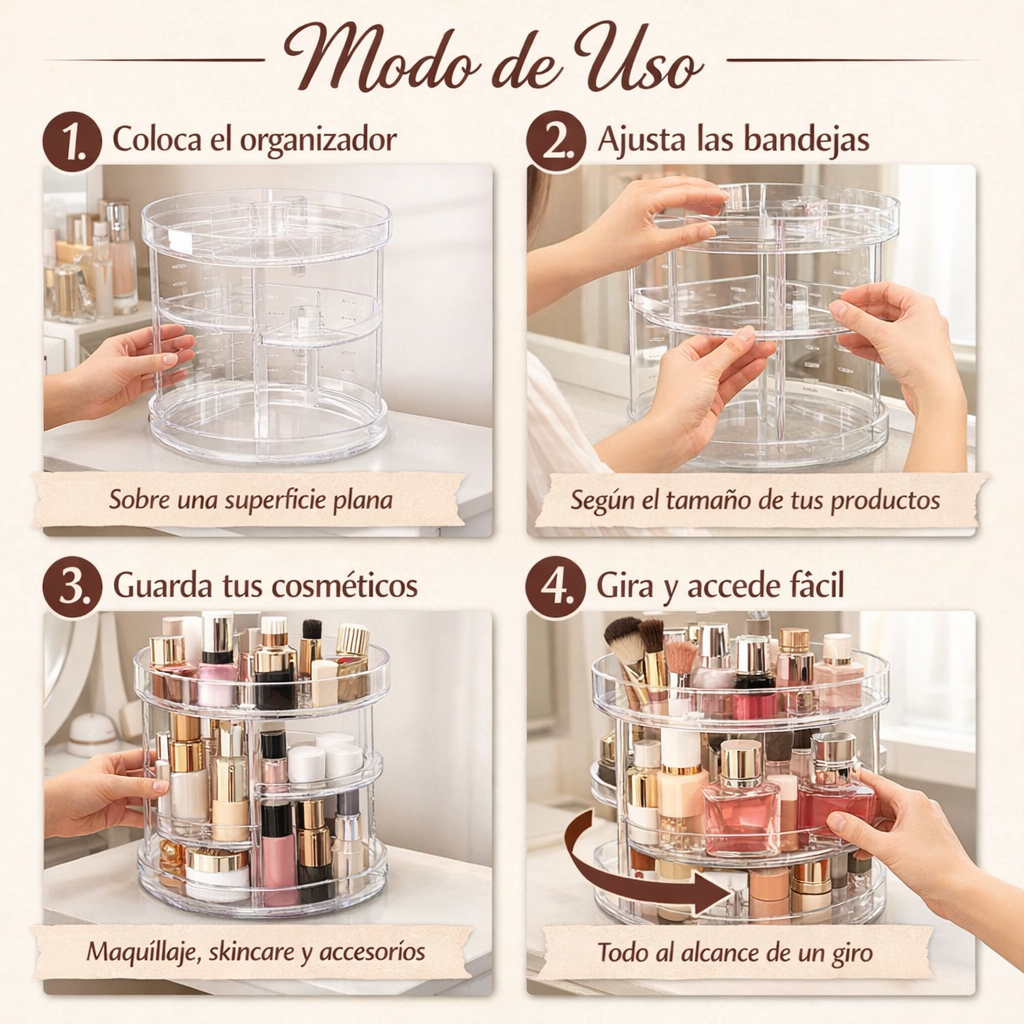 Modo de Uso

1. Coloca el organizador

Sobre una superficie plana

2. Ajusta las bandejas

Según el tamaño de tus productos

3. Guarda tus cosméticos

Maquillaje, skincare y accesorios

4. Gira y accede fácil

Todo al alcance de un giro