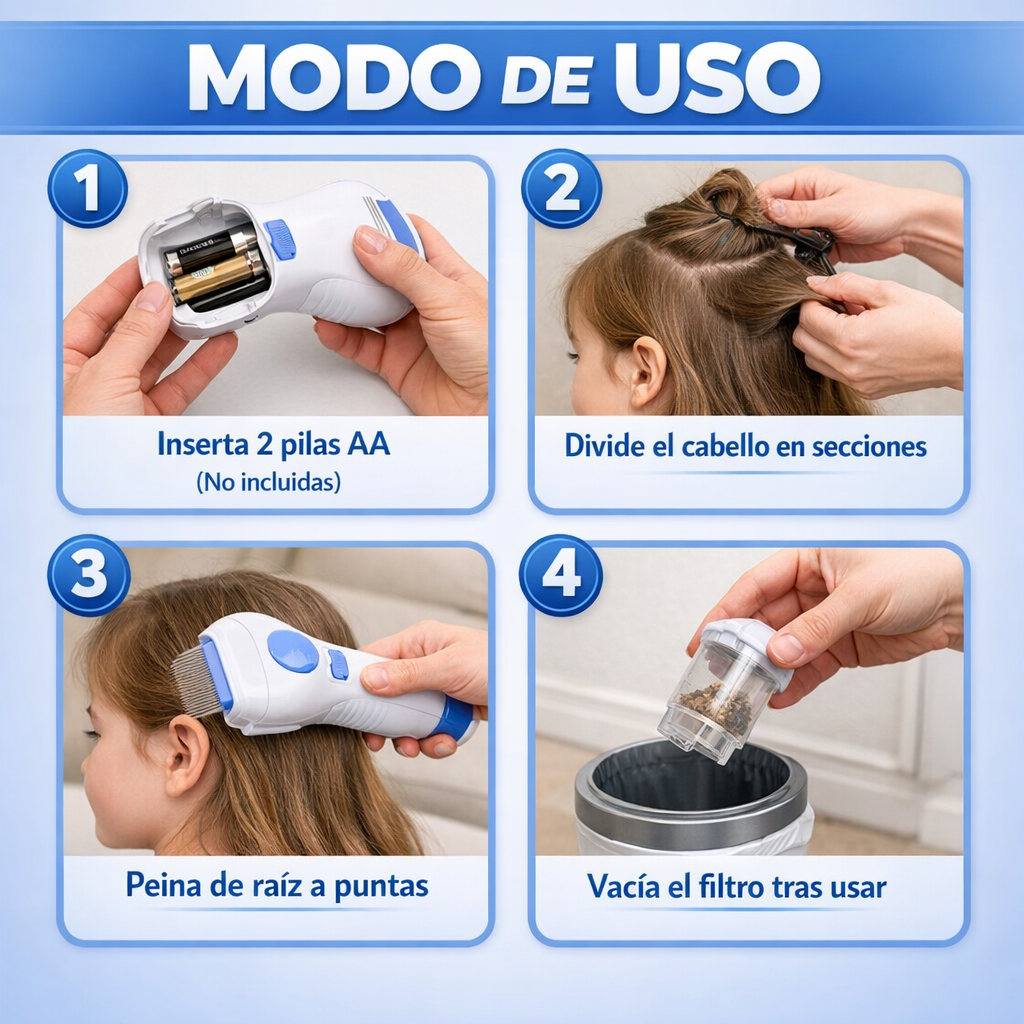 MODO DE USO

1

Inserta 2 pilas AA
(No incluidas)

2

Divide el cabello en secciones

3

Peina de raíz a puntas

4

Vacía el filtro tras usar