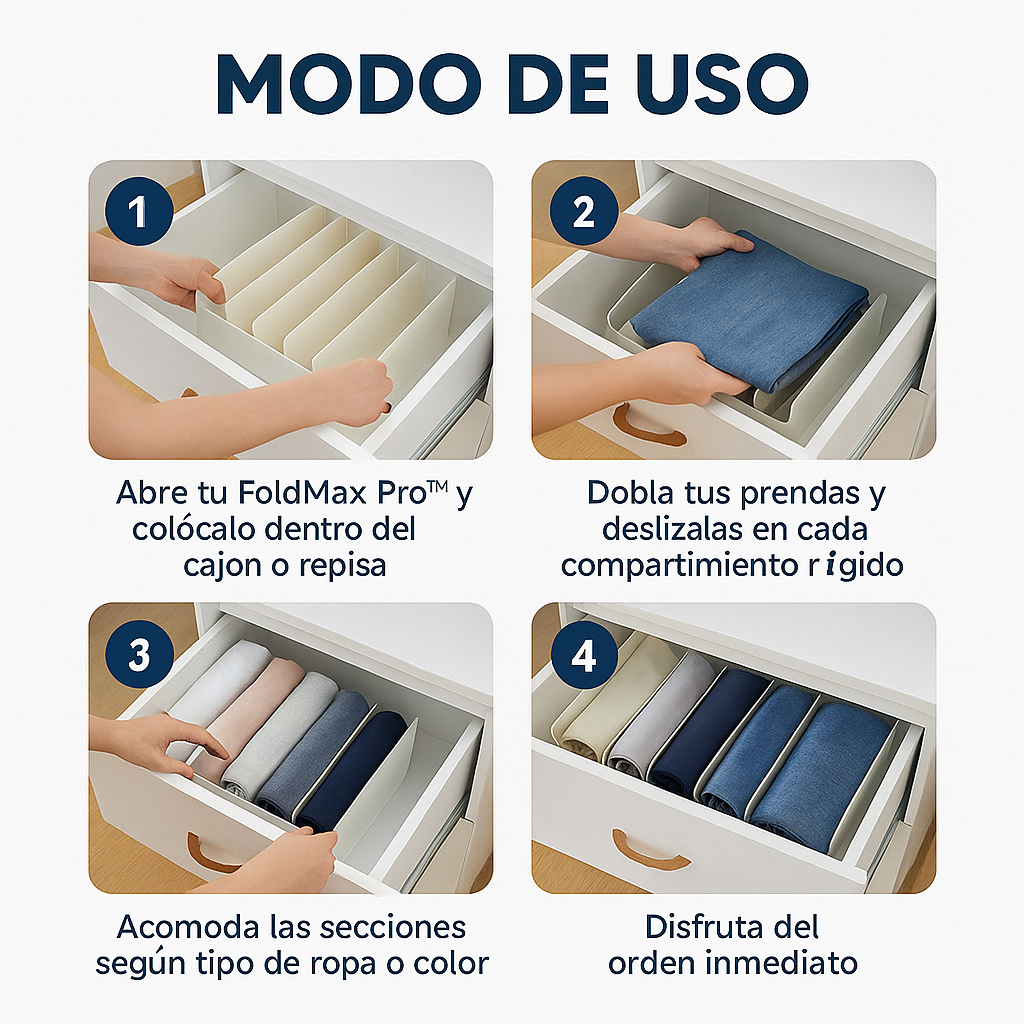 MODO DE USO

1

Abre tu FoldMax Pro™ y colócalo dentro del cajon o repisa

2

Dobla tus prendas y deslizalas en cada compartimiento rigido

3

Acomoda las secciones según tipo de ropa o color

4

Disfruta del orden inmediato