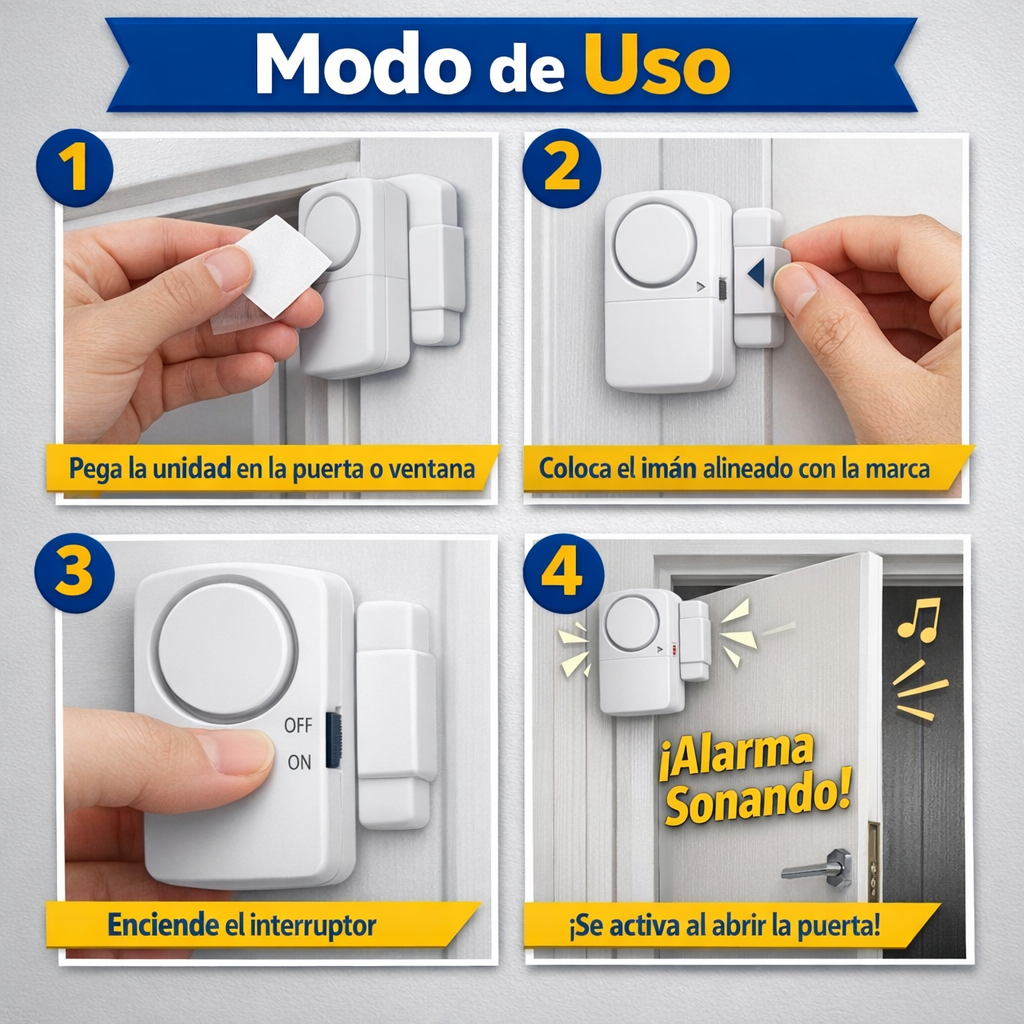 Modo de Uso

1

Pega la unidad en la puerta o ventana

2

Coloca el imán alineado con la marca

3

OFF
ON

Enciende el interruptor

4

¡Alarma Sonando!

¡Se activa al abrir la puerta!