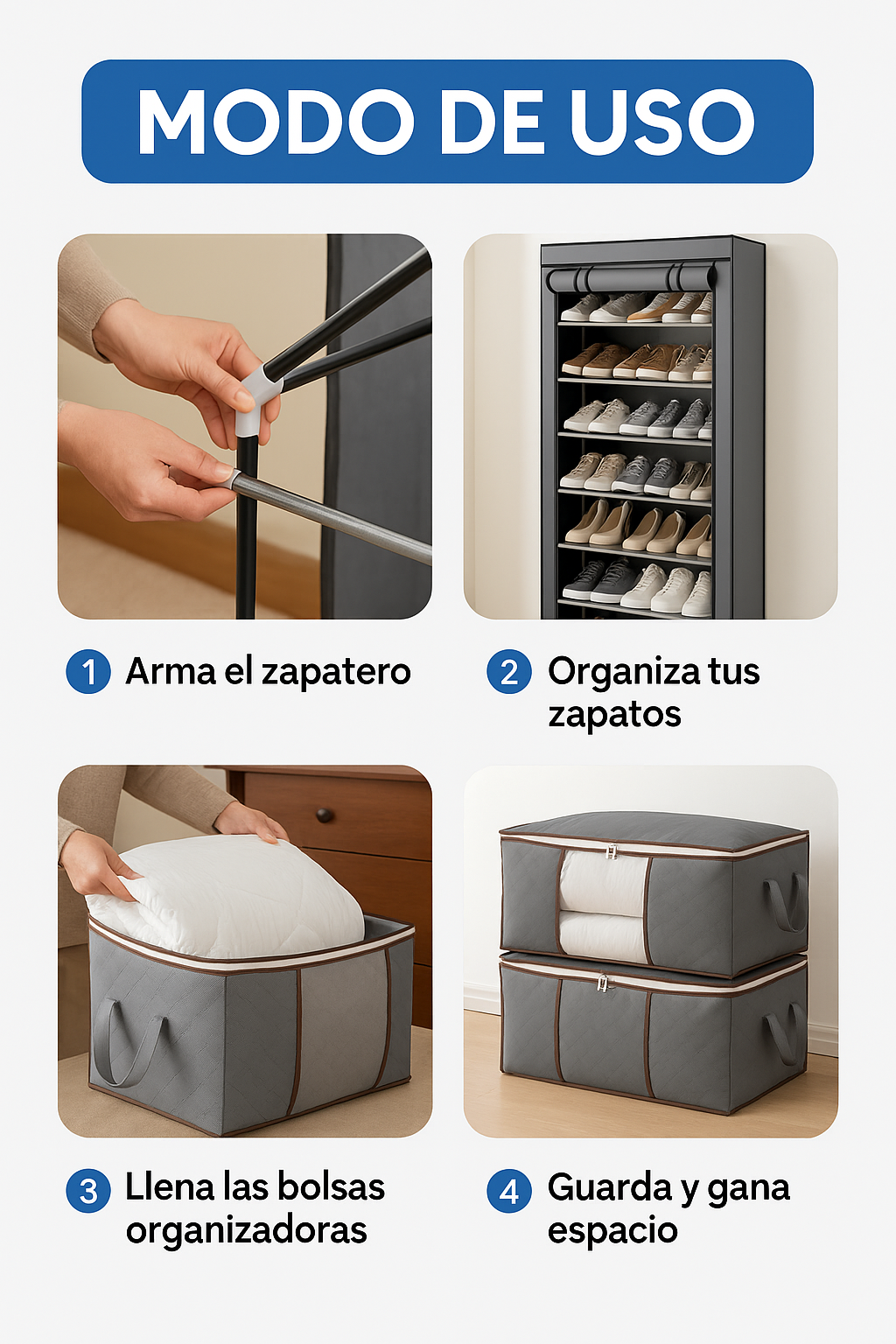 MODO DE USO

1 Arma el zapatero

2 Organiza tus zapatos

3 Llena las bolsas organizadoras

4 Guarda y gana espacio