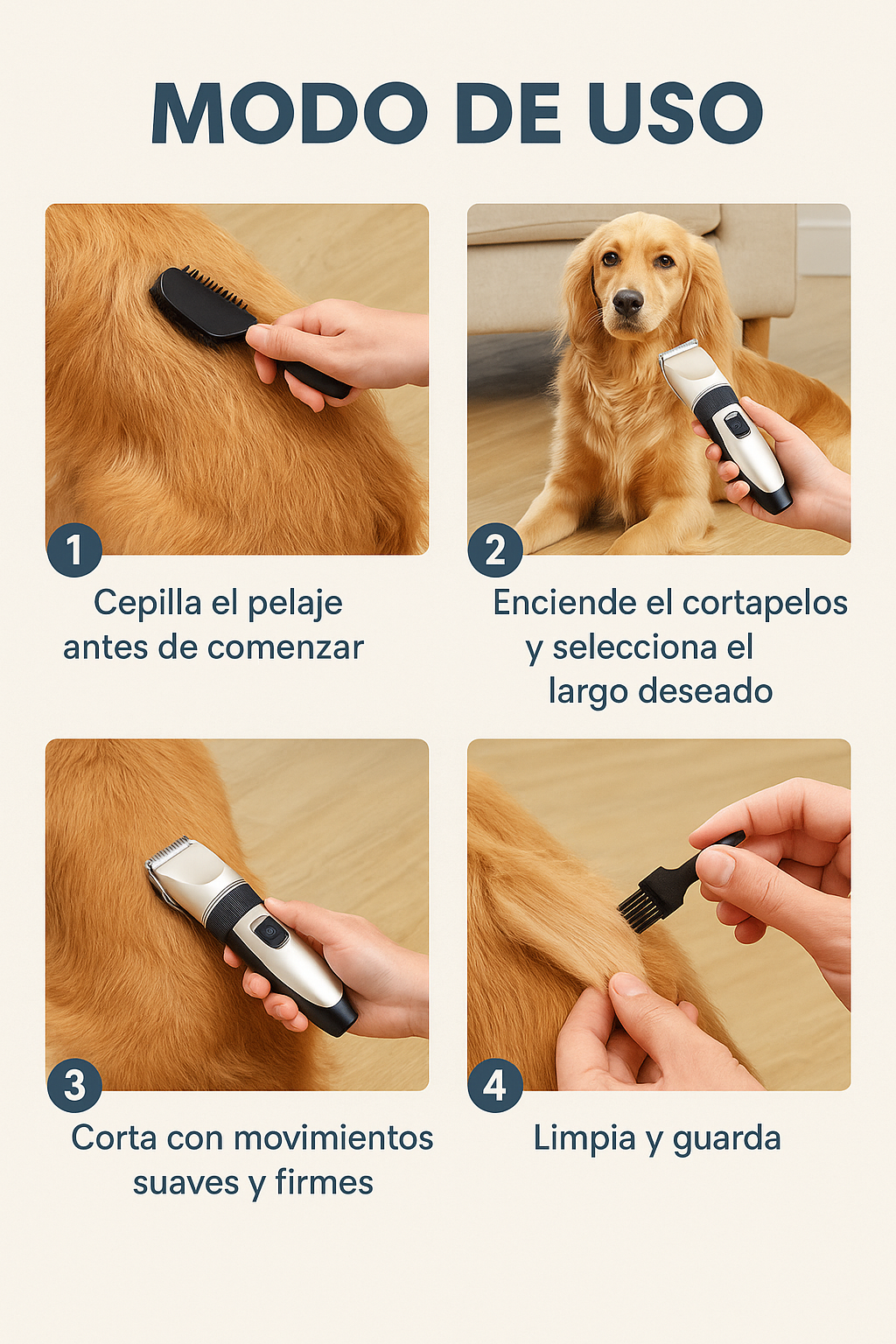 MODO DE USO

1
Cepilla el pelaje antes de comenzar

2
Enciende el cortapelos y selecciona el largo deseado

3
Corta con movimientos suaves y firmes

4
Limpia y guarda