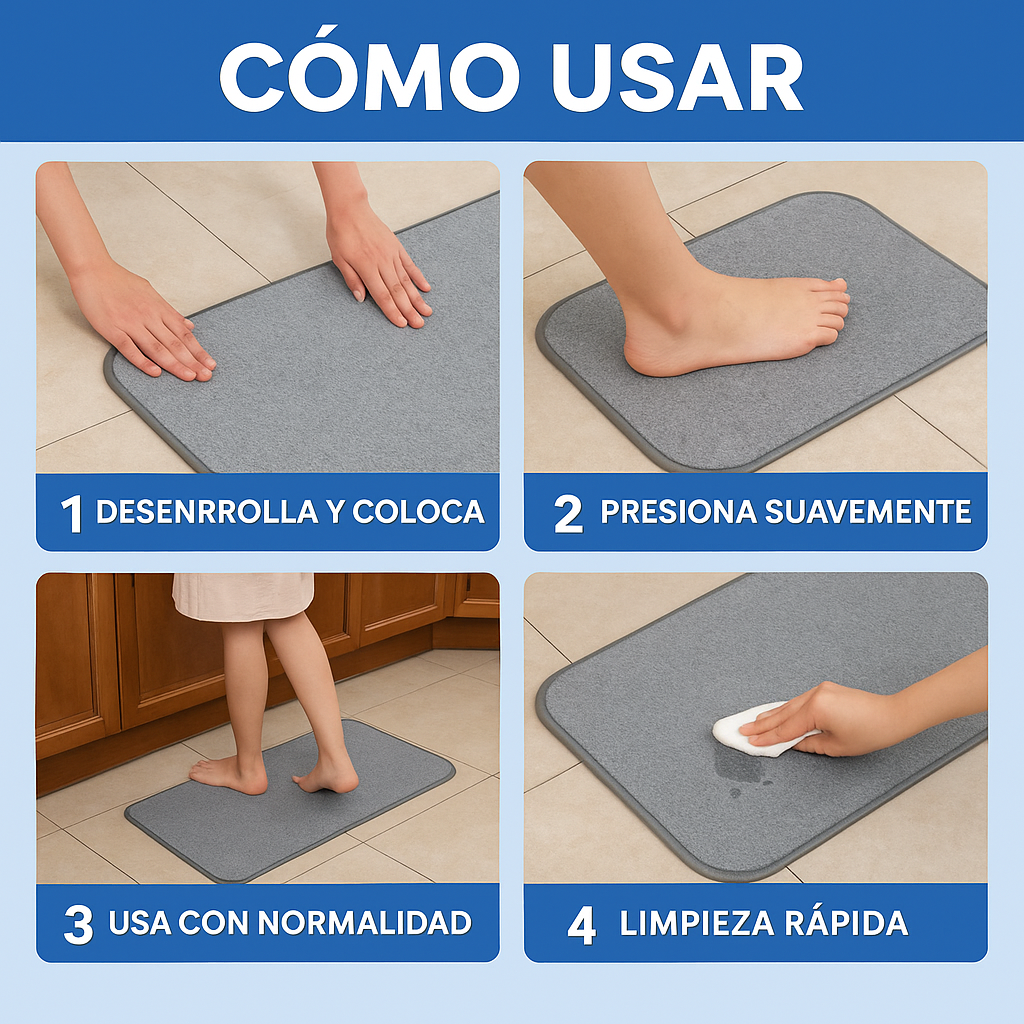 CÓMO USAR

1 DESENRROLLA Y COLOCA

2 PRESIONA SUAVEMENTE

3 USA CON NORMALIDAD

4 LIMPIEZA RÁPIDA