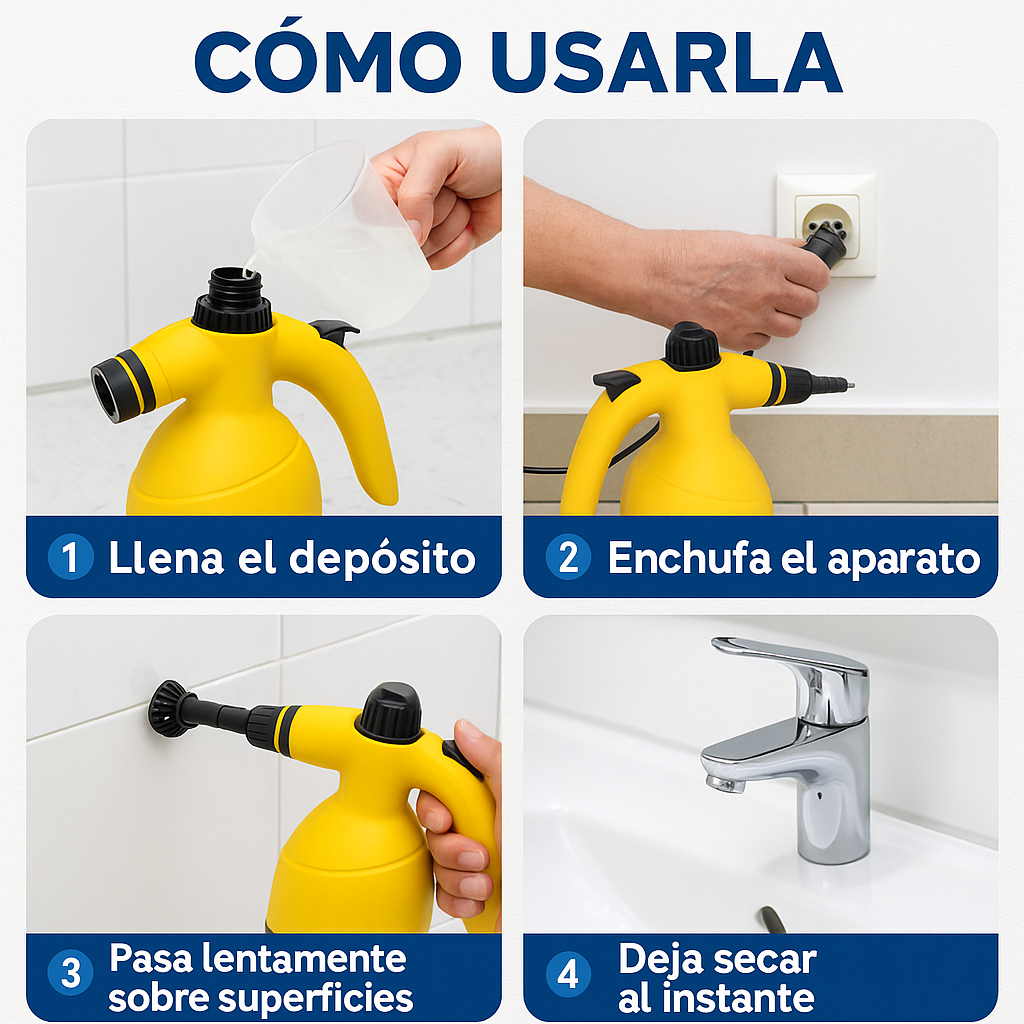 CÓMO USARLA

1 Llena el depósito

2 Enchufa el aparato

3 Pasa lentamente sobre superficies

4 Deja secar al instante