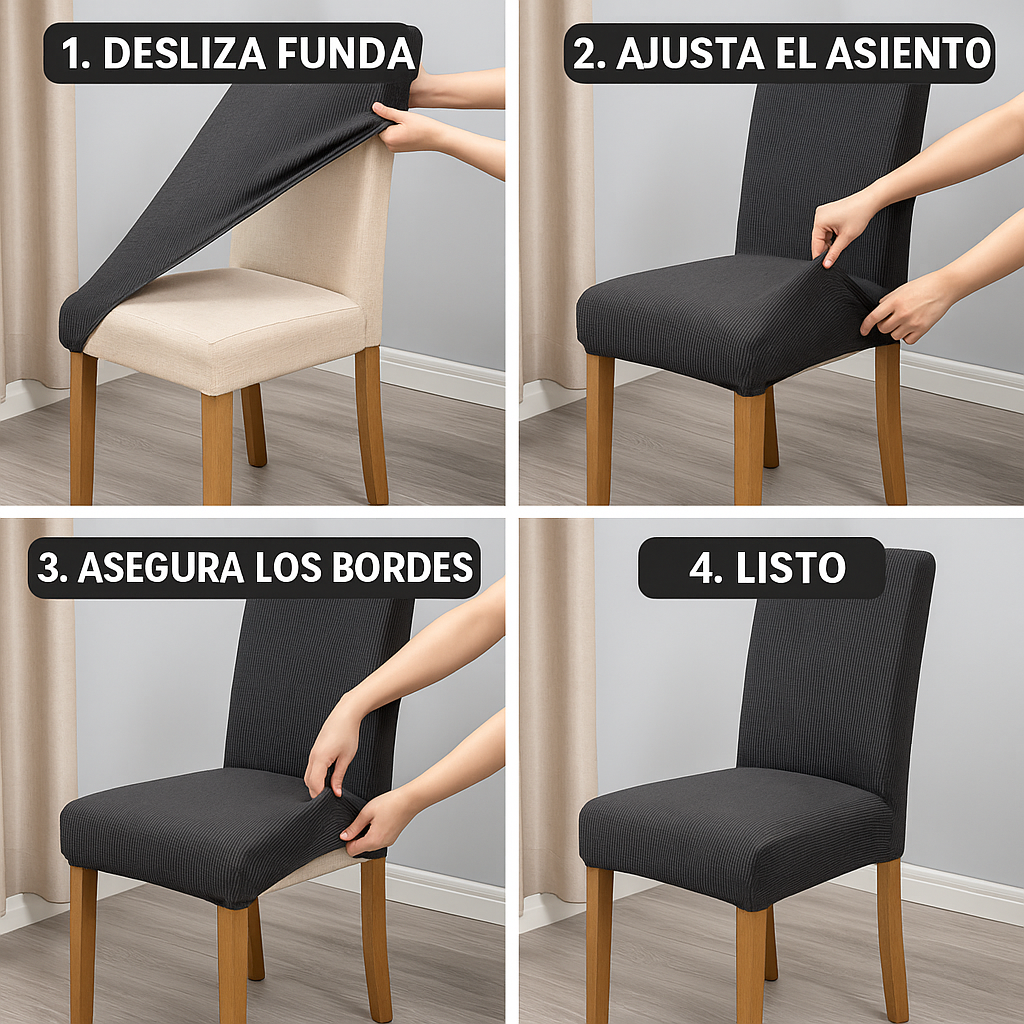 1. DESLIZA FUNDA

2. AJUSTA EL ASIENTO

3. ASEGURA LOS BORDES

4. LISTO