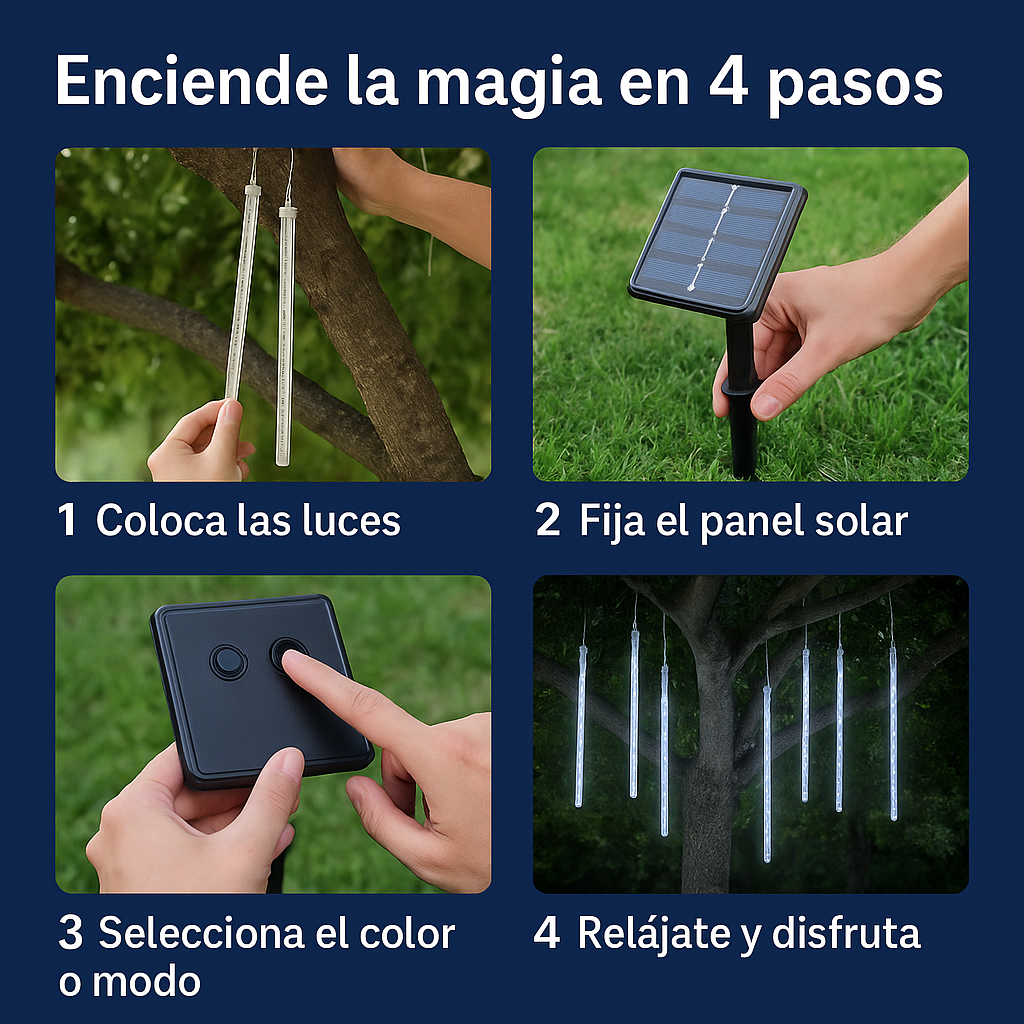 Enciende la magia en 4 pasos

1 Coloca las luces

2 Fija el panel solar

3 Selecciona el color o modo

4 Relájate y disfruta