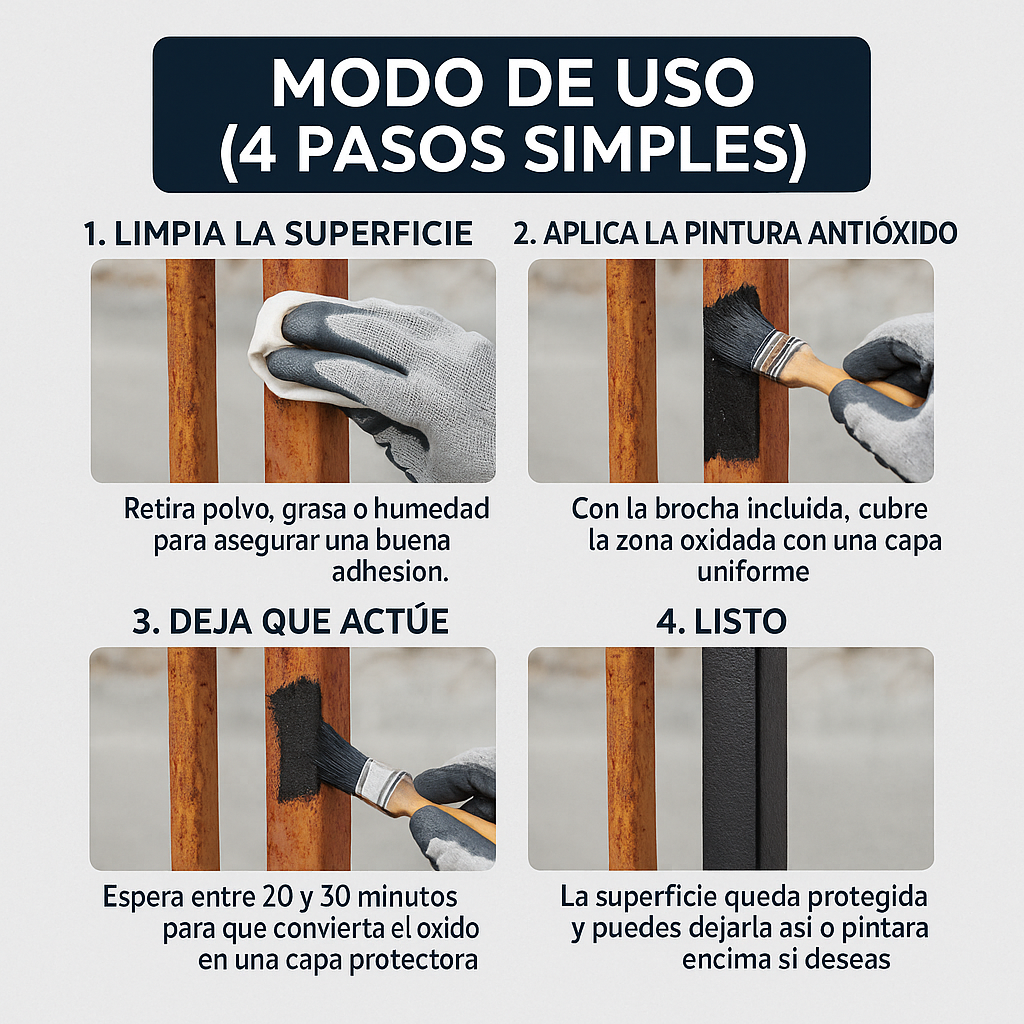 MODO DE USO
(4 PASOS SIMPLES)

1. LIMPIA LA SUPERFICIE

Retira polvo, grasa o humedad para asegurar una buena adhesion.

2. APLICA LA PINTURA ANTIÓXIDO

Con la brocha incluida, cubre la zona oxidada con una capa uniforme

3. DEJA QUE ACTÚE

Espera entre 20 y 30 minutos para que convierta el oxido en una capa protectora

4. LISTO

La superficie queda protegida y puedes dejarla asi o pintara encima si deseas