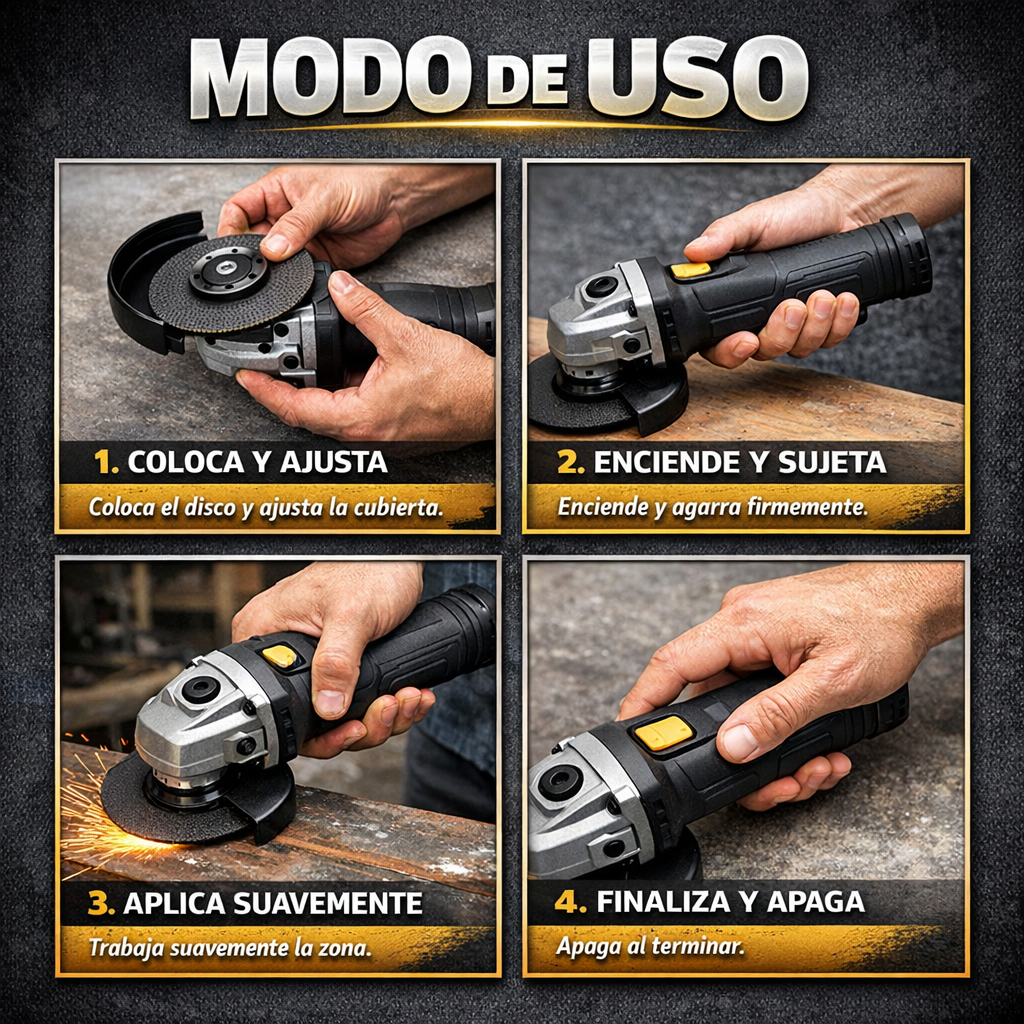 MODO DE USO

1. COLOCA Y AJUSTA
Coloca el disco y ajusta la cubierta.

2. ENCIENDE Y SUJETA
Enciende y agarra firmemente.

3. APLICA SUAVEMENTE
Trabaja suavemente la zona.

4. FINALIZA Y APAGA
Apaga al terminar.