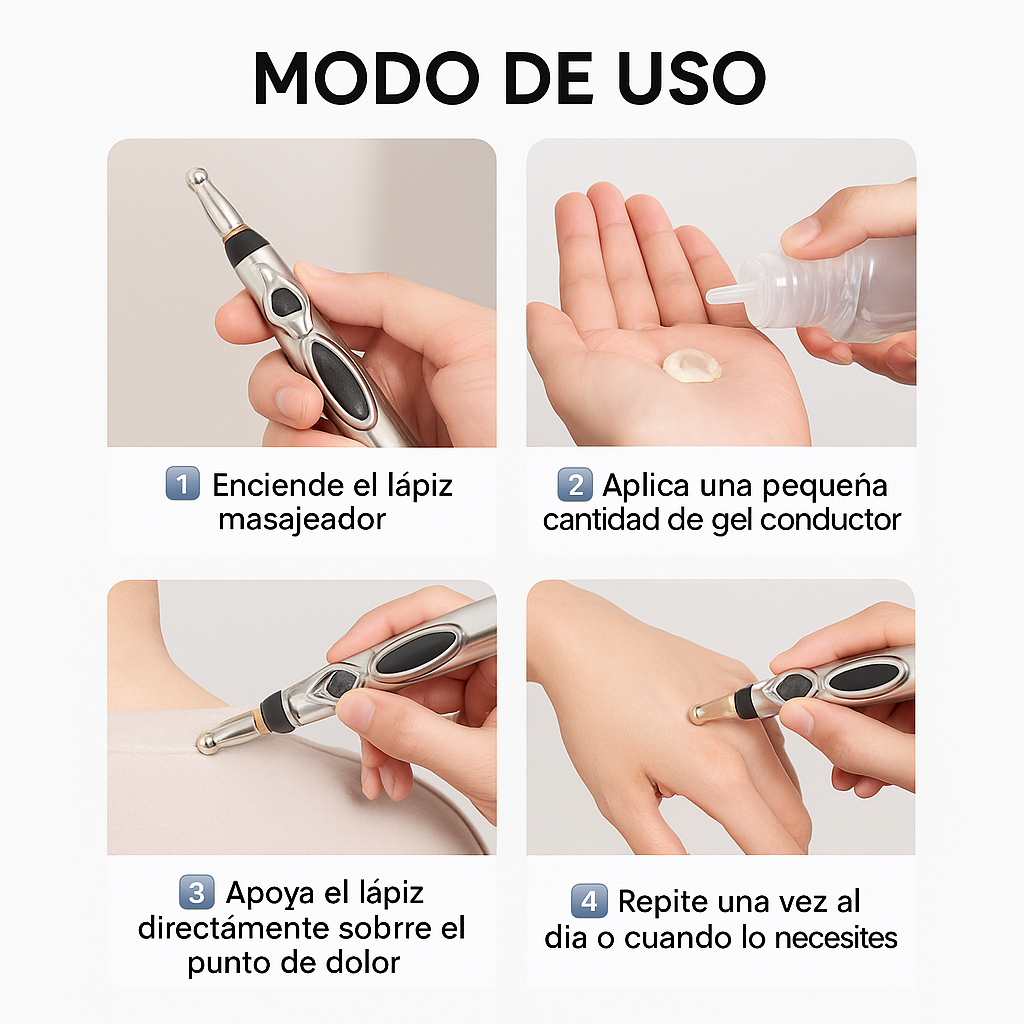 MODO DE USO

1 Enciende el lápiz masajeador

2 Aplica una pequeña cantidad de gel conductor

3 Apoya el lápiz directámente sobrre el punto de dolor

4 Repite una vez al dia o cuando lo necesites