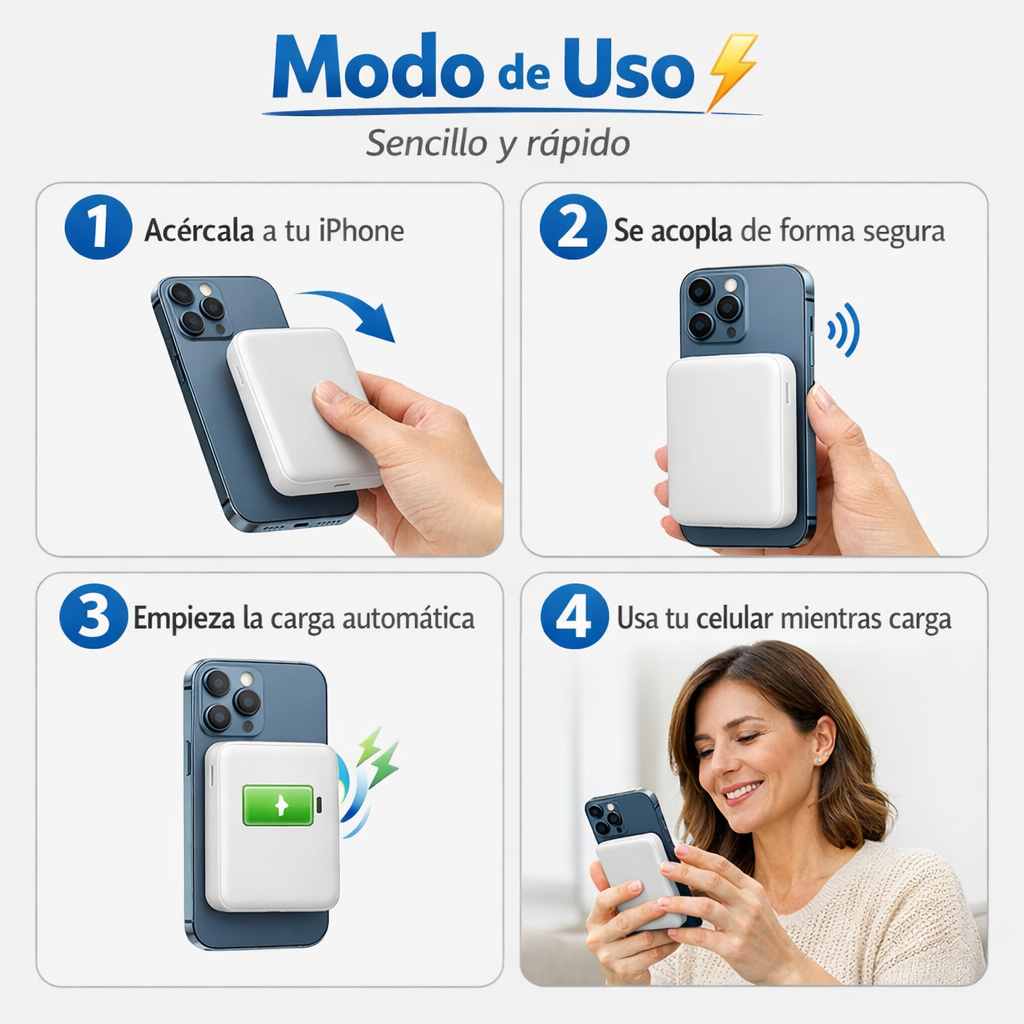 Modo de Uso

Sencillo y rápido

1 Acércala a tu iPhone

2 Se acopla de forma segura

3 Empieza la carga automática

4 Usa tu celular mientras carga