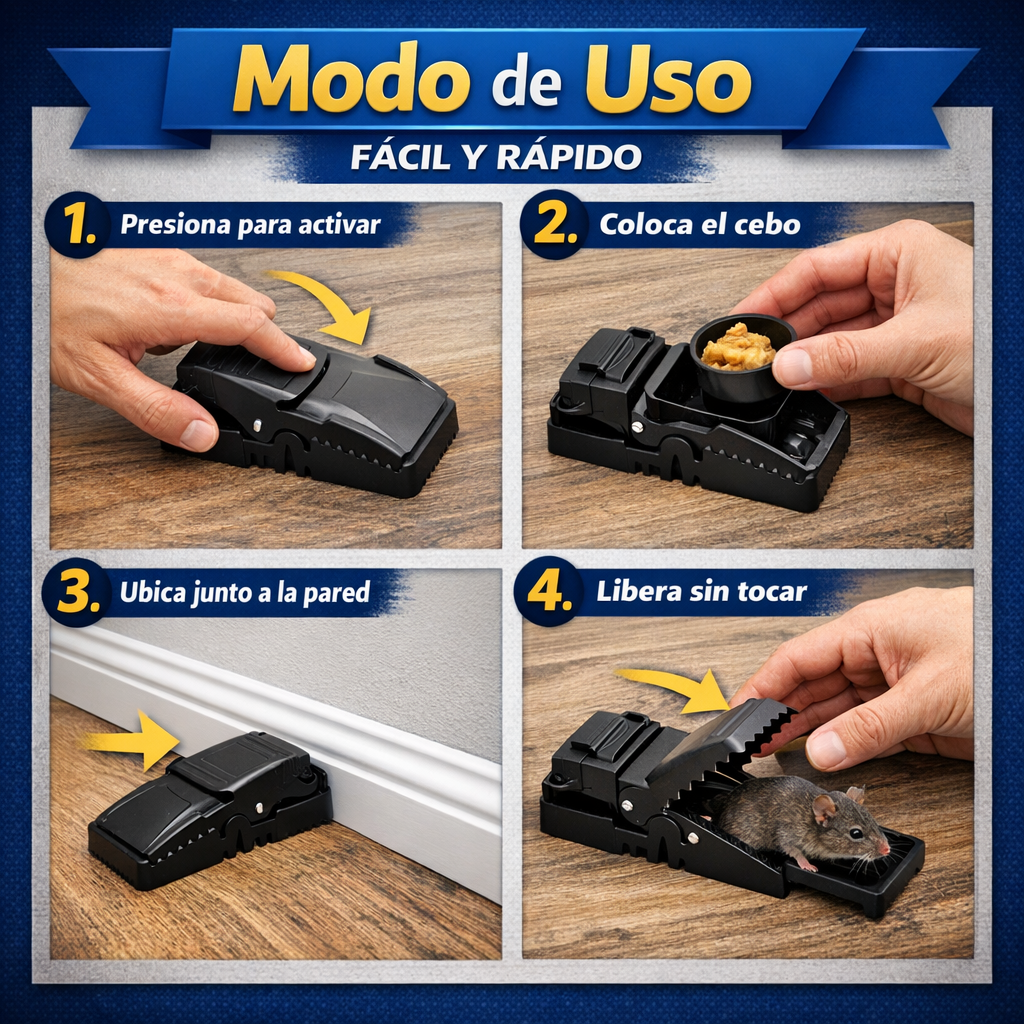 Modo de Uso
FÁCIL Y RÁPIDO

1. Presiona para activar

2. Coloca el cebo

3. Ubica junto a la pared

4. Libera sin tocar