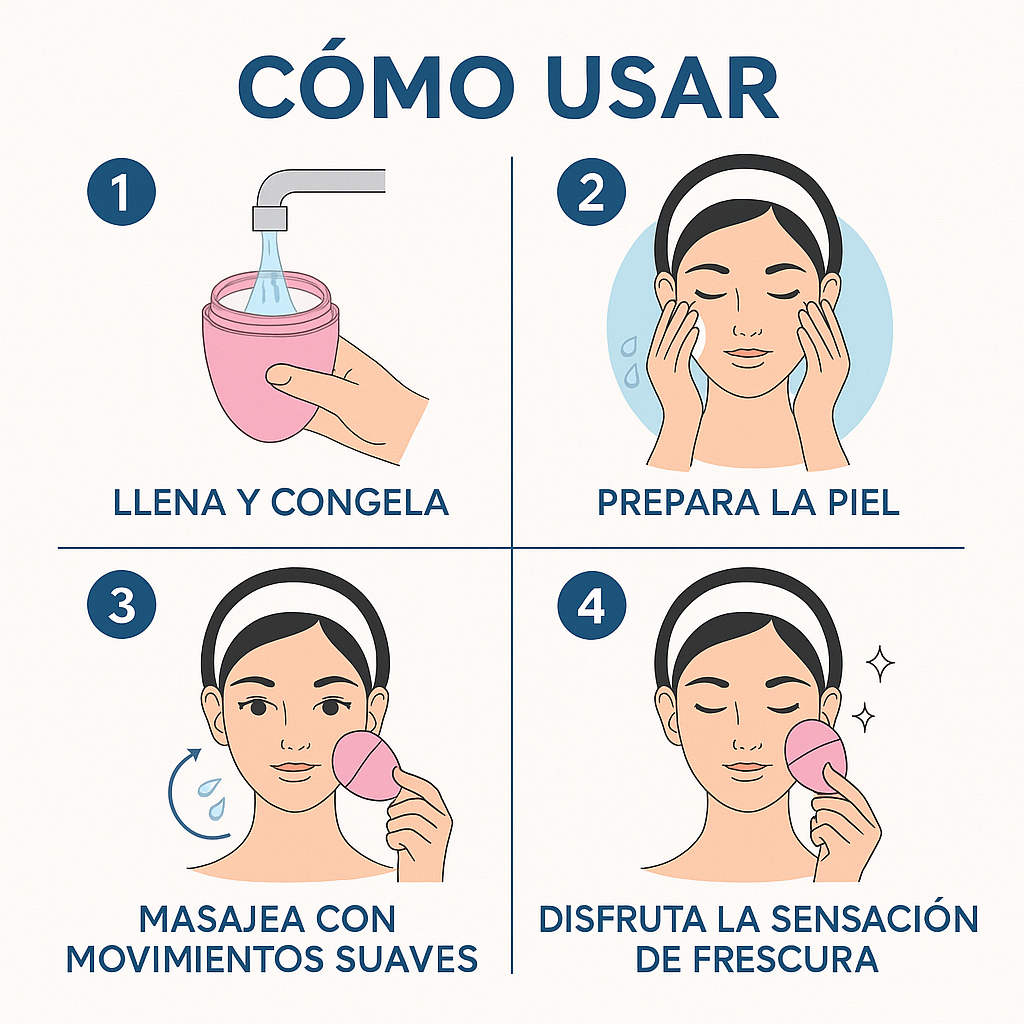 CÓMO USAR

1

LLENA Y CONGELA

2

PREPARA LA PIEL

3

MASAJEA CON MOVIMIENTOS SUAVES

4

DISFRUTA LA SENSACIÓN DE FRESCURA