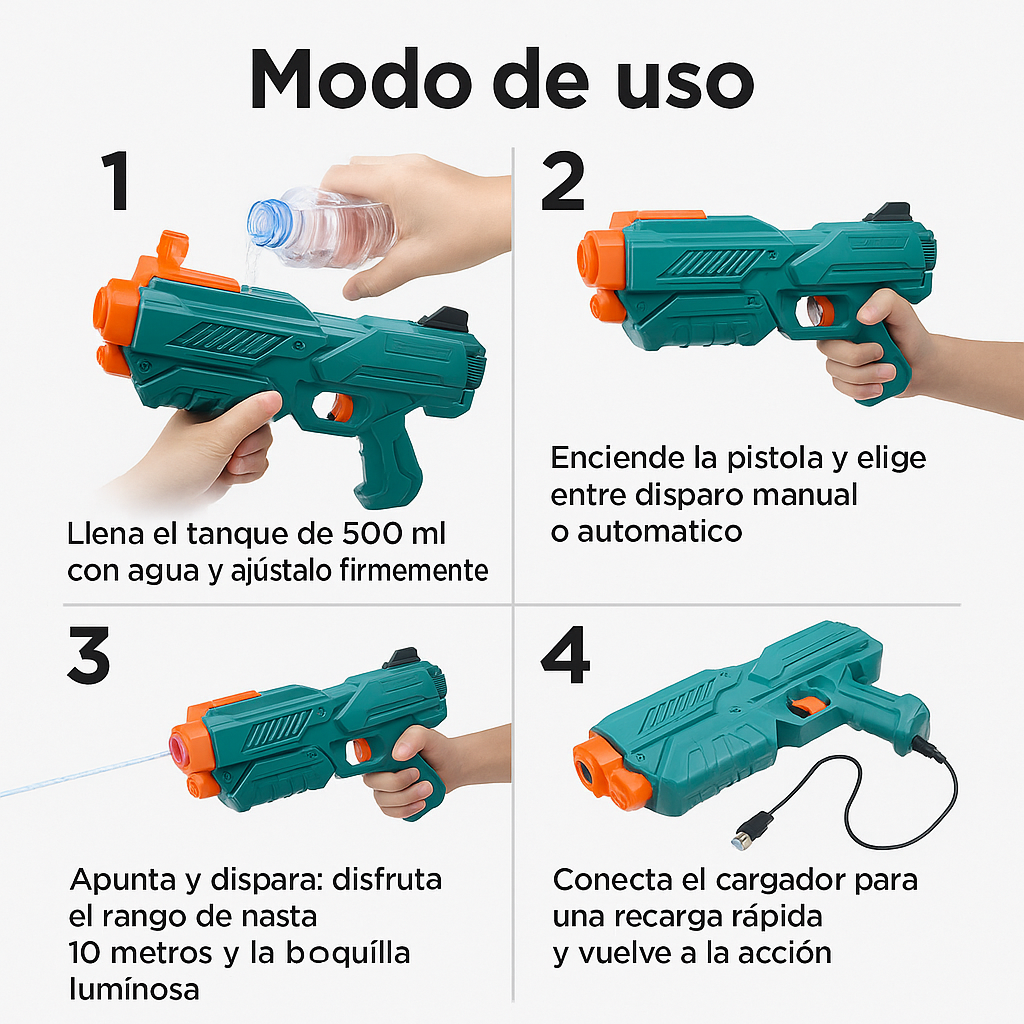 Modo de uso

1

Llena el tanque de 500 ml con agua y ajústalo firmemente

2

Enciende la pistola y elige entre disparo manual o automatico

3

Apunta y dispara: disfruta el rango de nasta 10 metros y la boquílla lumínosa

4

Conecta el cargador para una recarga rápida y vuelve a la acción