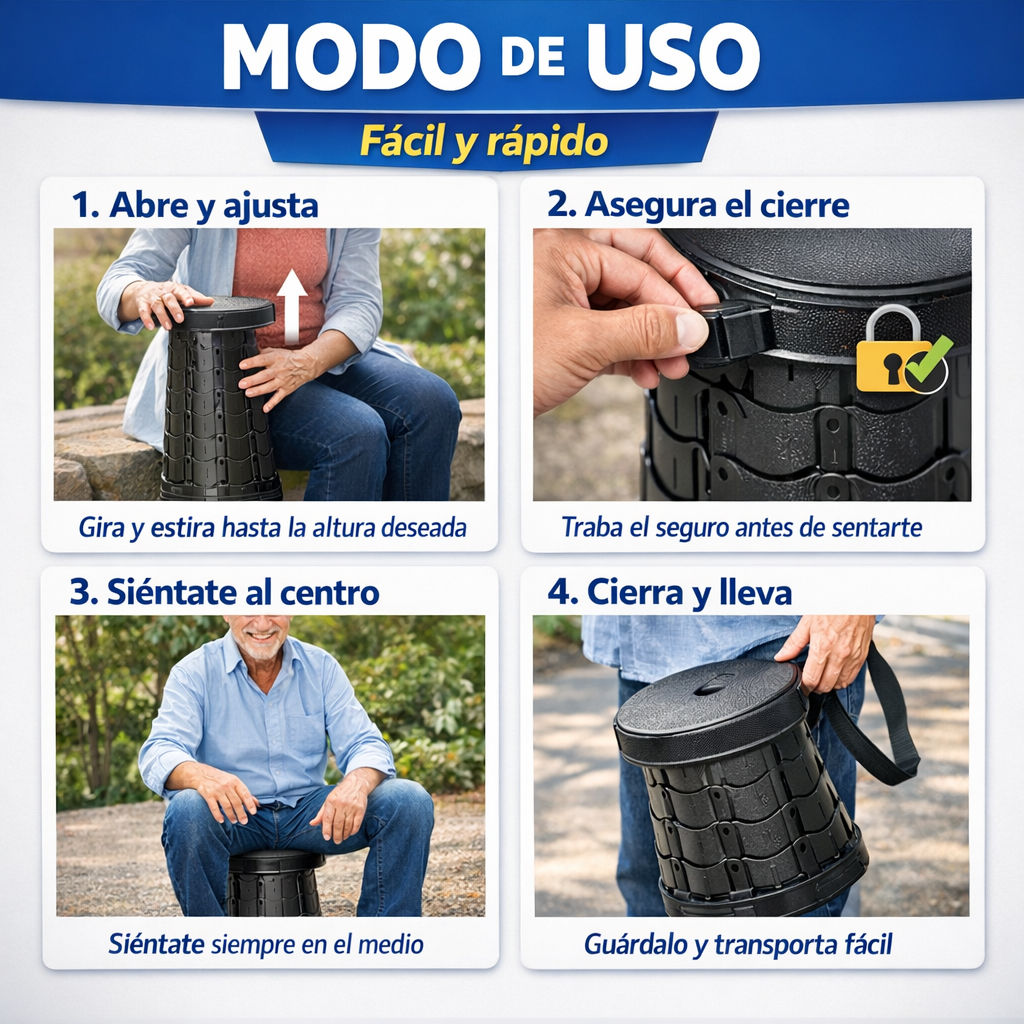 MODO DE USO

Fácil y rápido

1. Abre y ajusta

Gira y estira hasta la altura deseada

2. Asegura el cierre

Traba el seguro antes de sentarte

3. Siéntate al centro

Siéntate siempre en el medio

4. Cierra y lleva

Guárdalo y transporta fácil