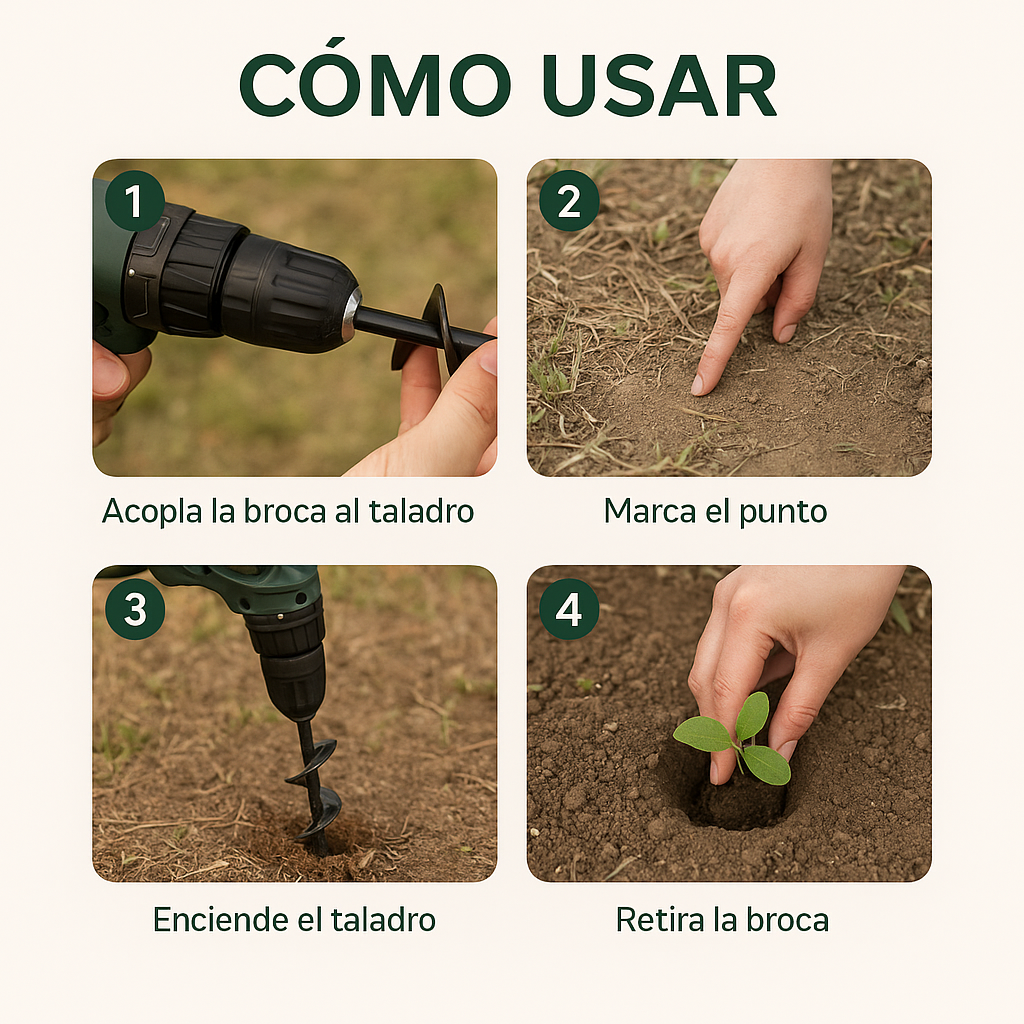 CÓMO USAR

1

Acopla la broca al taladro

2

Marca el punto

3

Enciende el taladro

4

Retira la broca