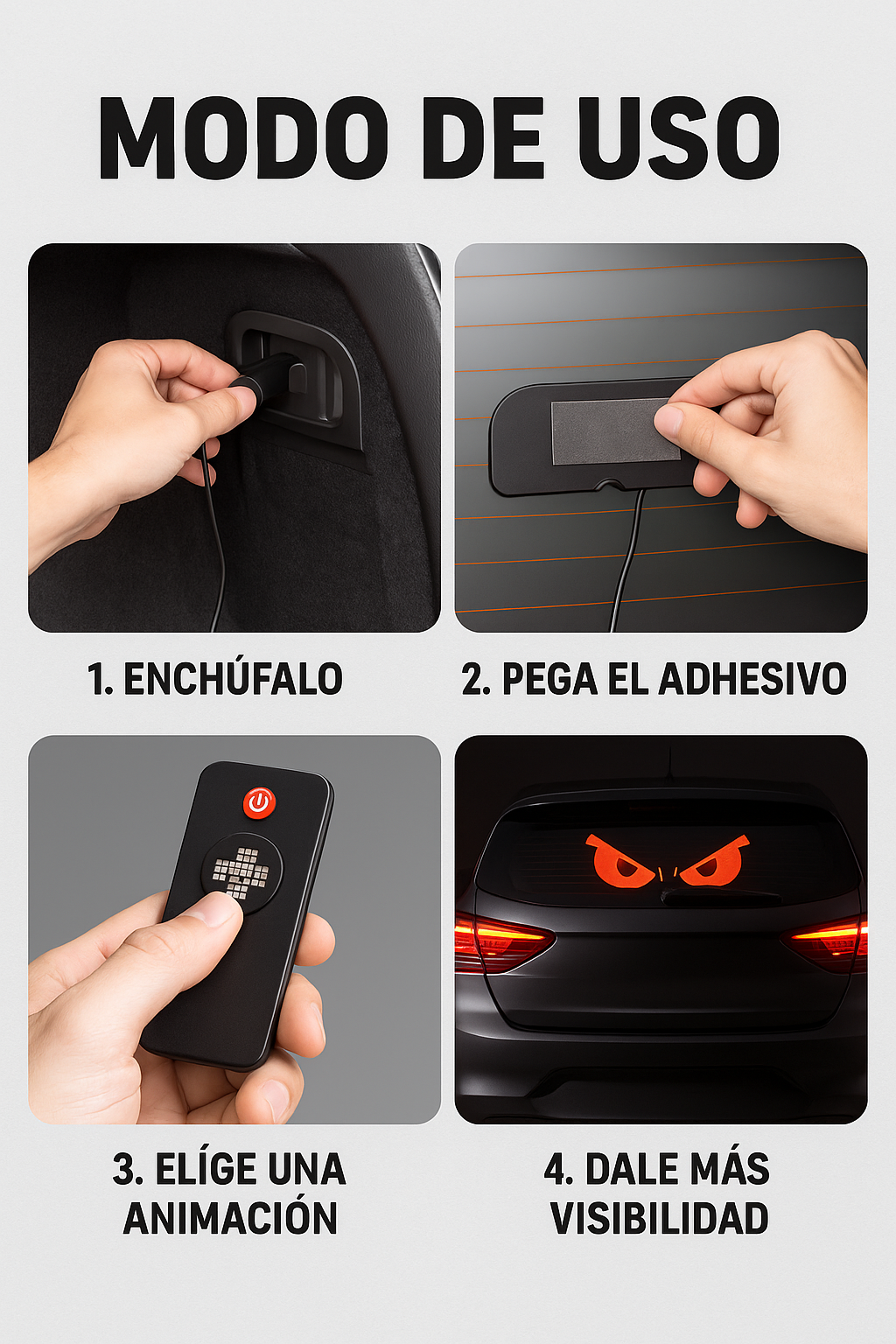 MODO DE USO

1. ENCHÚFALO

2. PEGA EL ADHESIVO

3. ELÍGE UNA ANIMACIÓN

4. DALE MÁS VISIBILIDAD