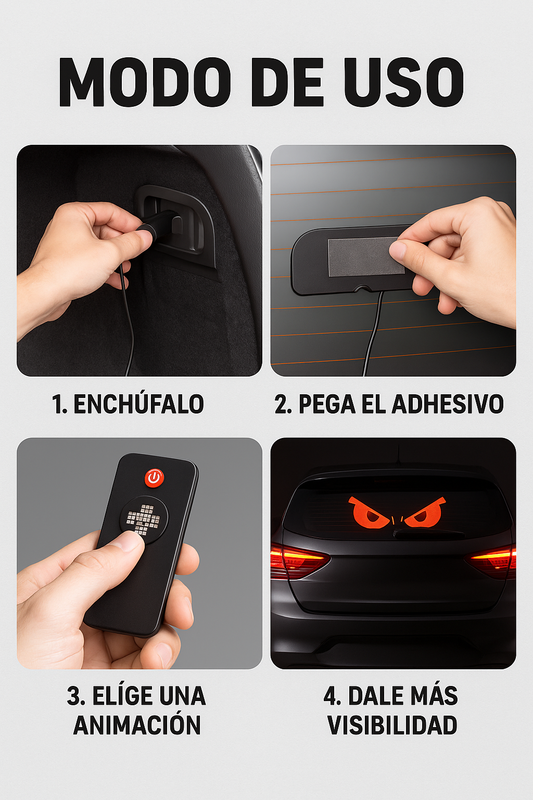 MODO DE USO

1. ENCHÚFALO

2. PEGA EL ADHESIVO

3. ELÍGE UNA ANIMACIÓN

4. DALE MÁS VISIBILIDAD